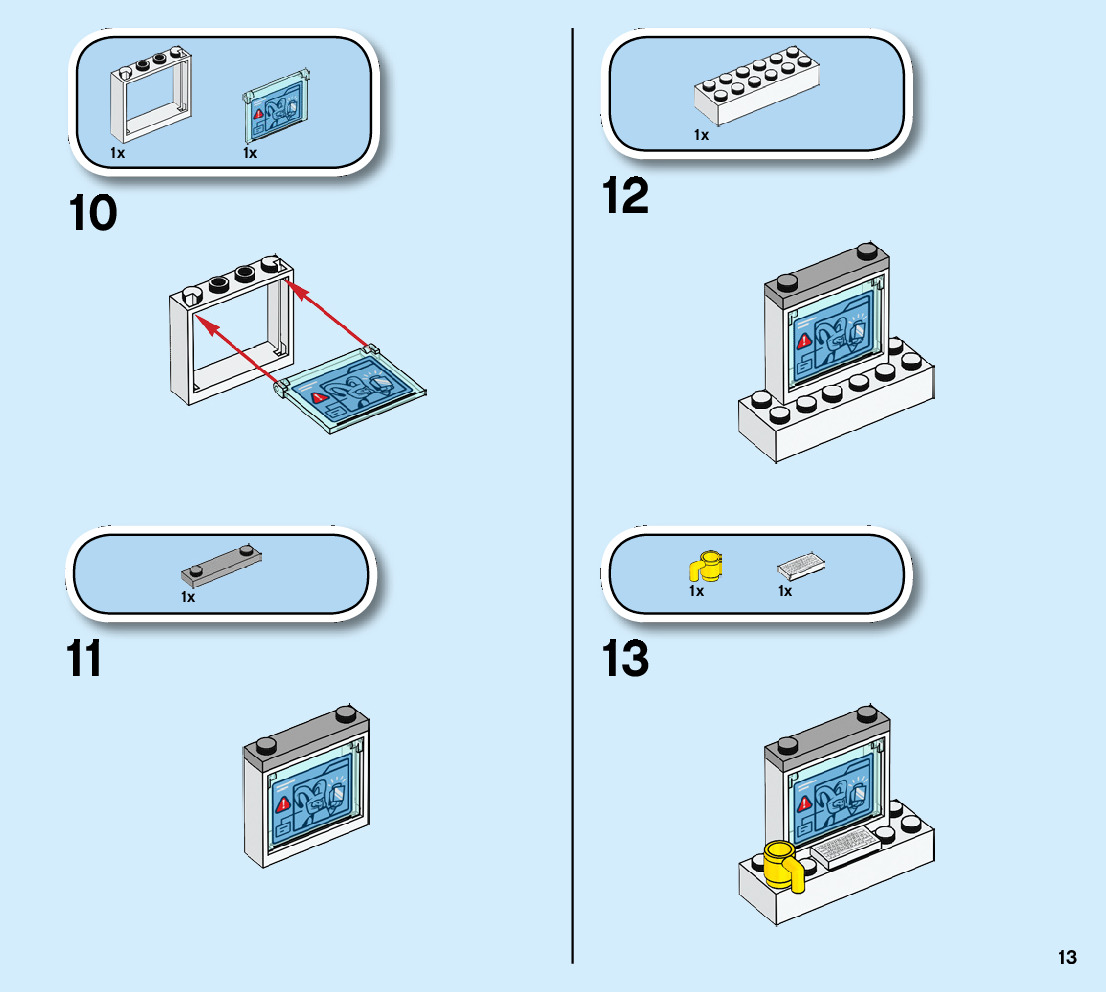 1x 1x

10

1x

11

1x

12

1x 1x

13

13