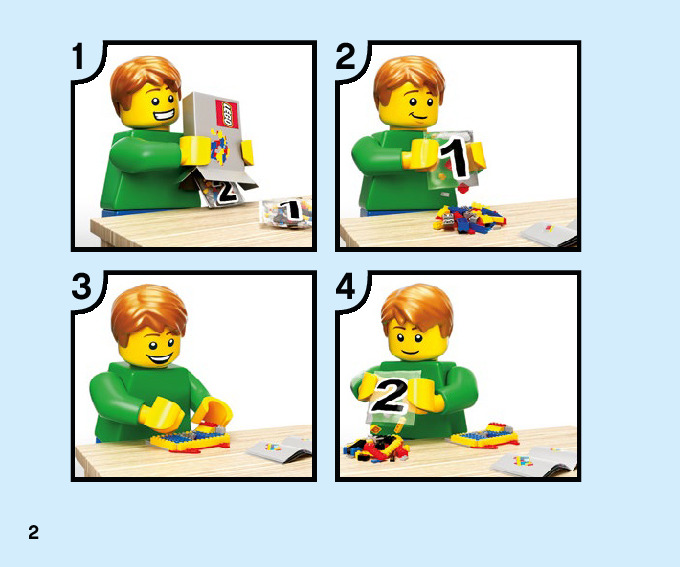 1

LEGO

2

1

2

1

3

4

2

2