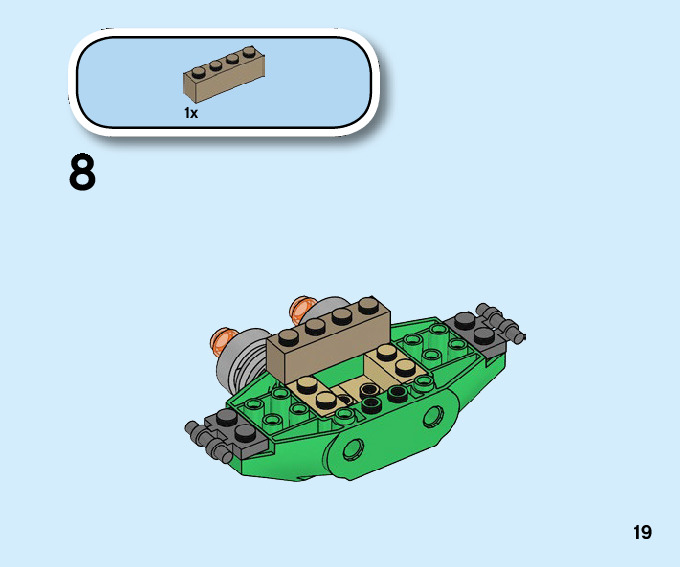 1x

8

19