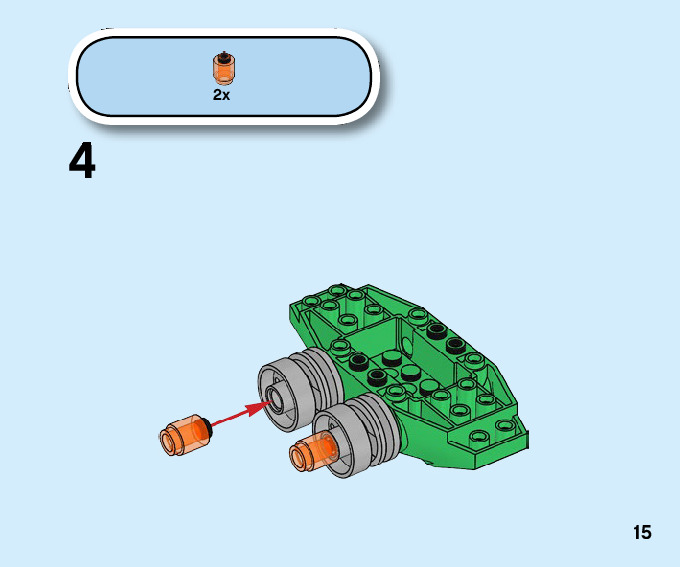 2x

4

15