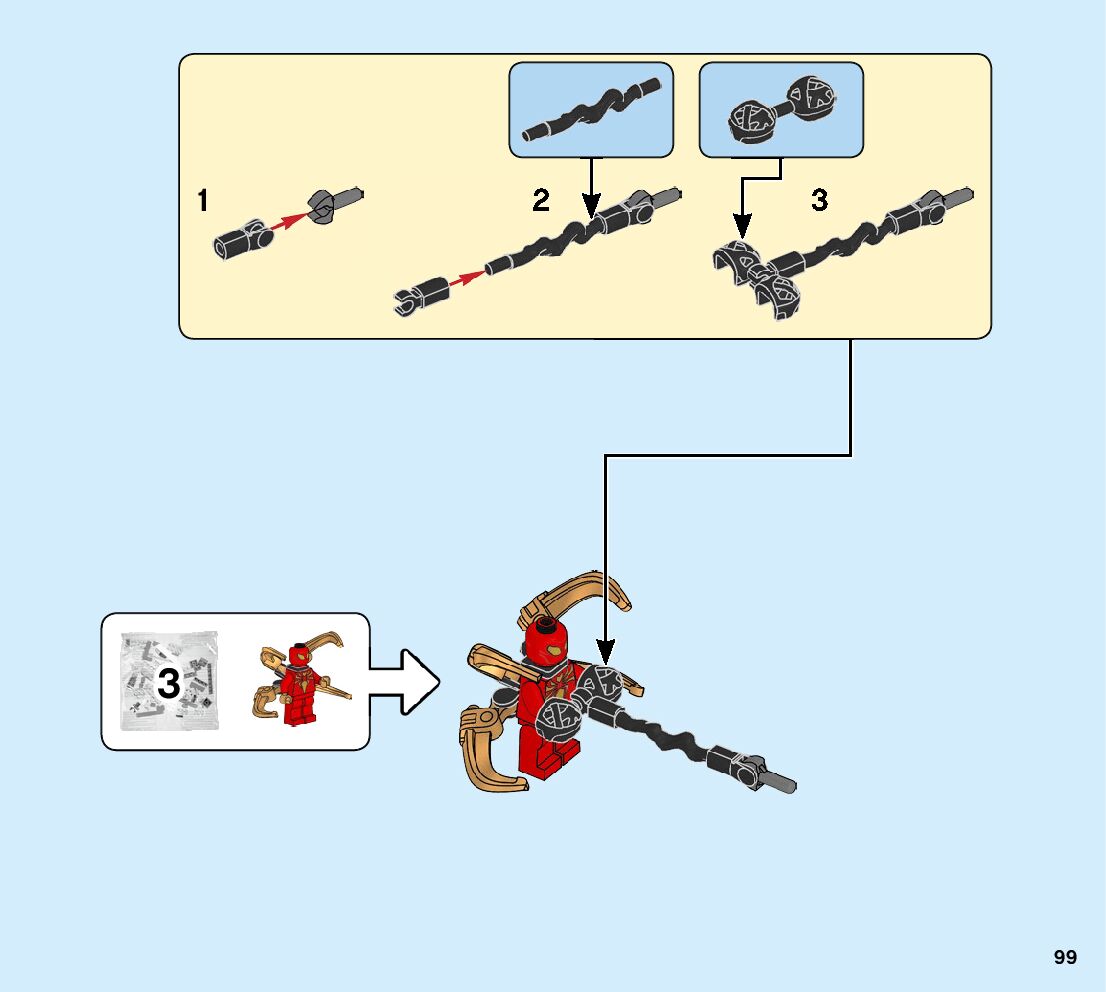 1

2

3

3

99