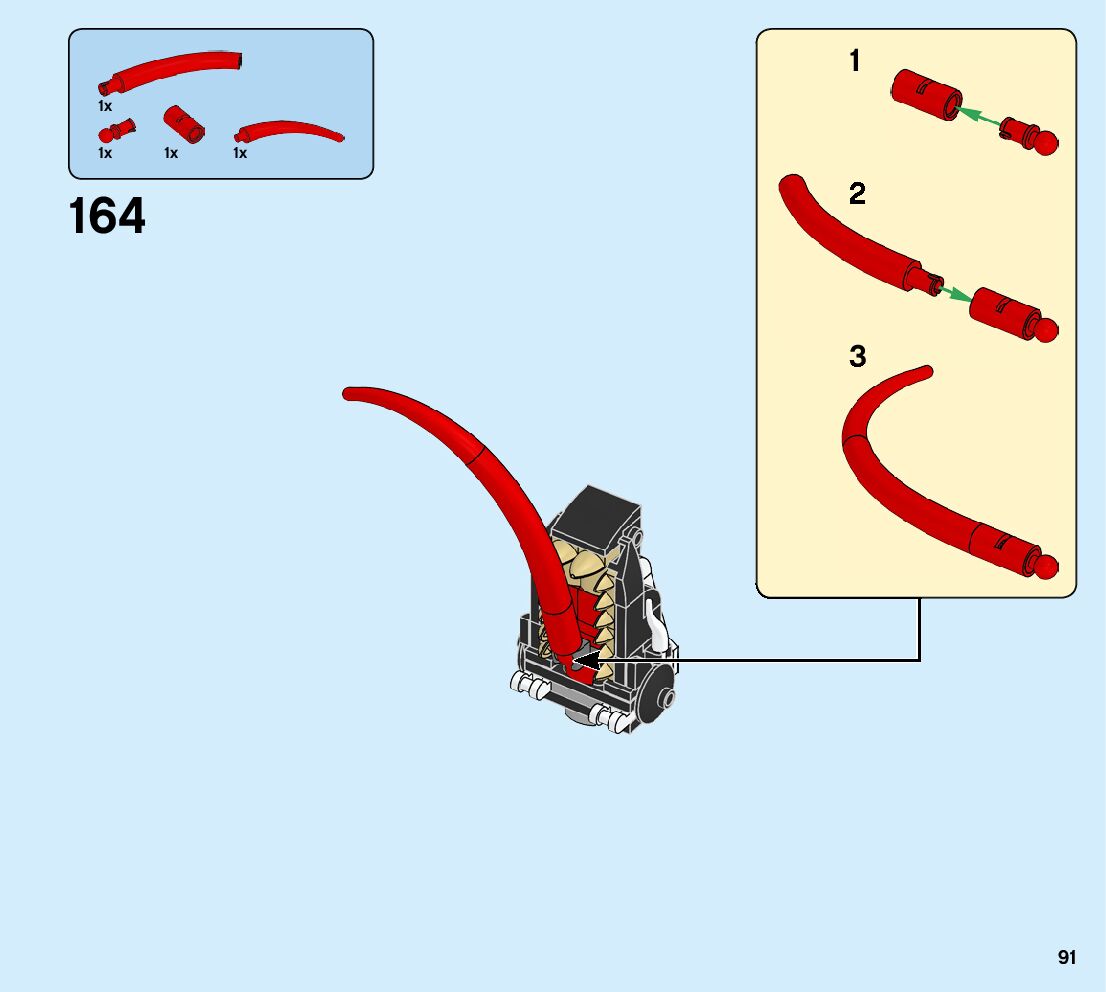 1x
1x
1x
1x

164

1

2

3

91