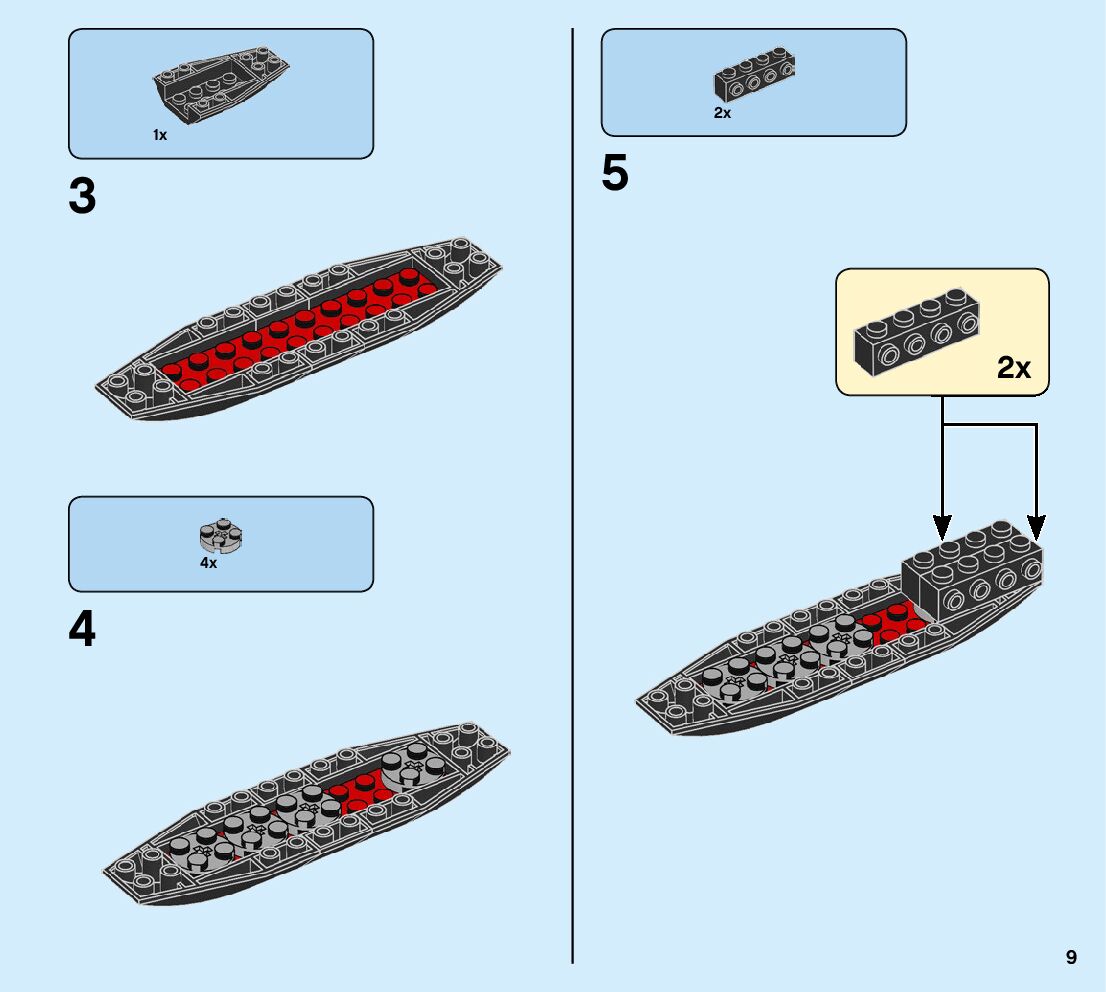 1x

3

4x

4

2x

5

2x

9