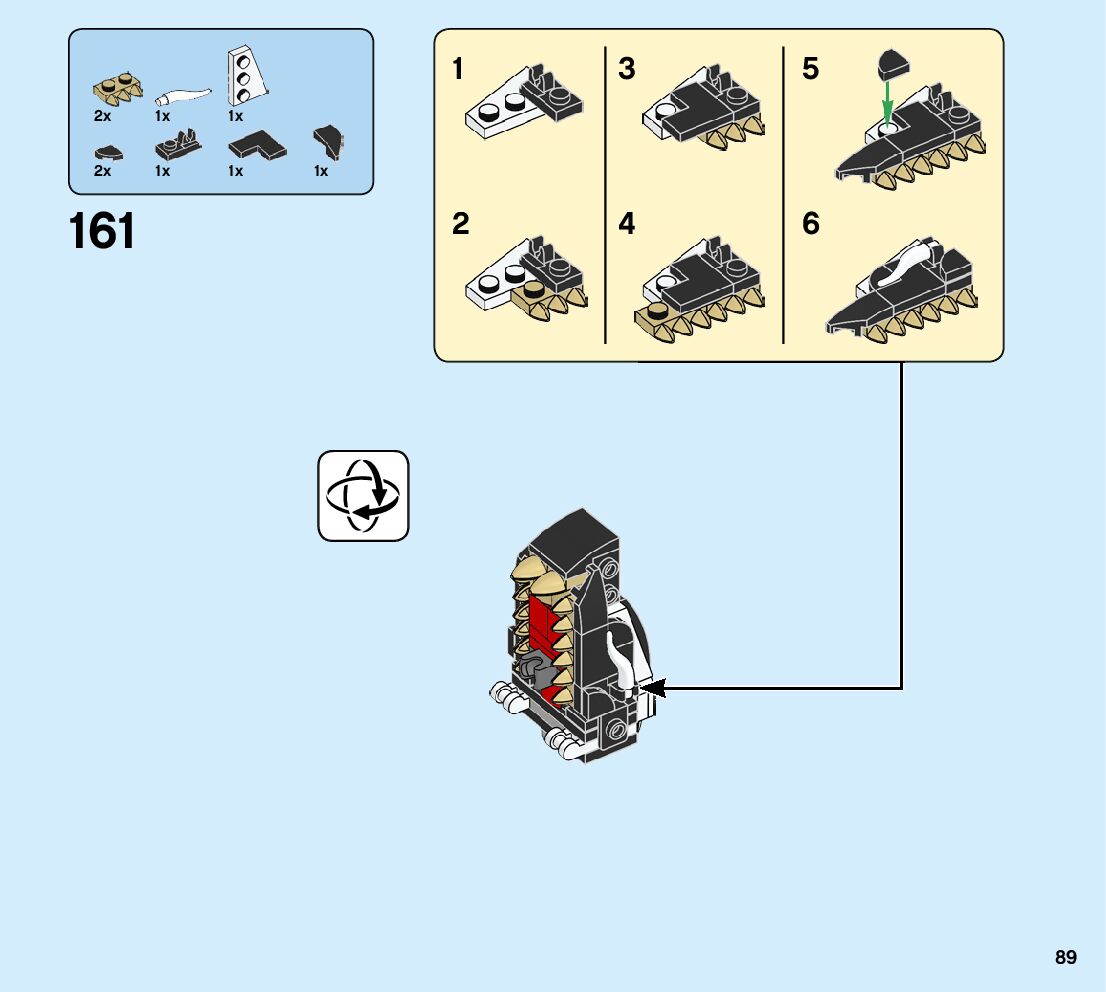 2x 1x 1x
2x 1x 1x 1x

161

1
2
3
4
5
6

89