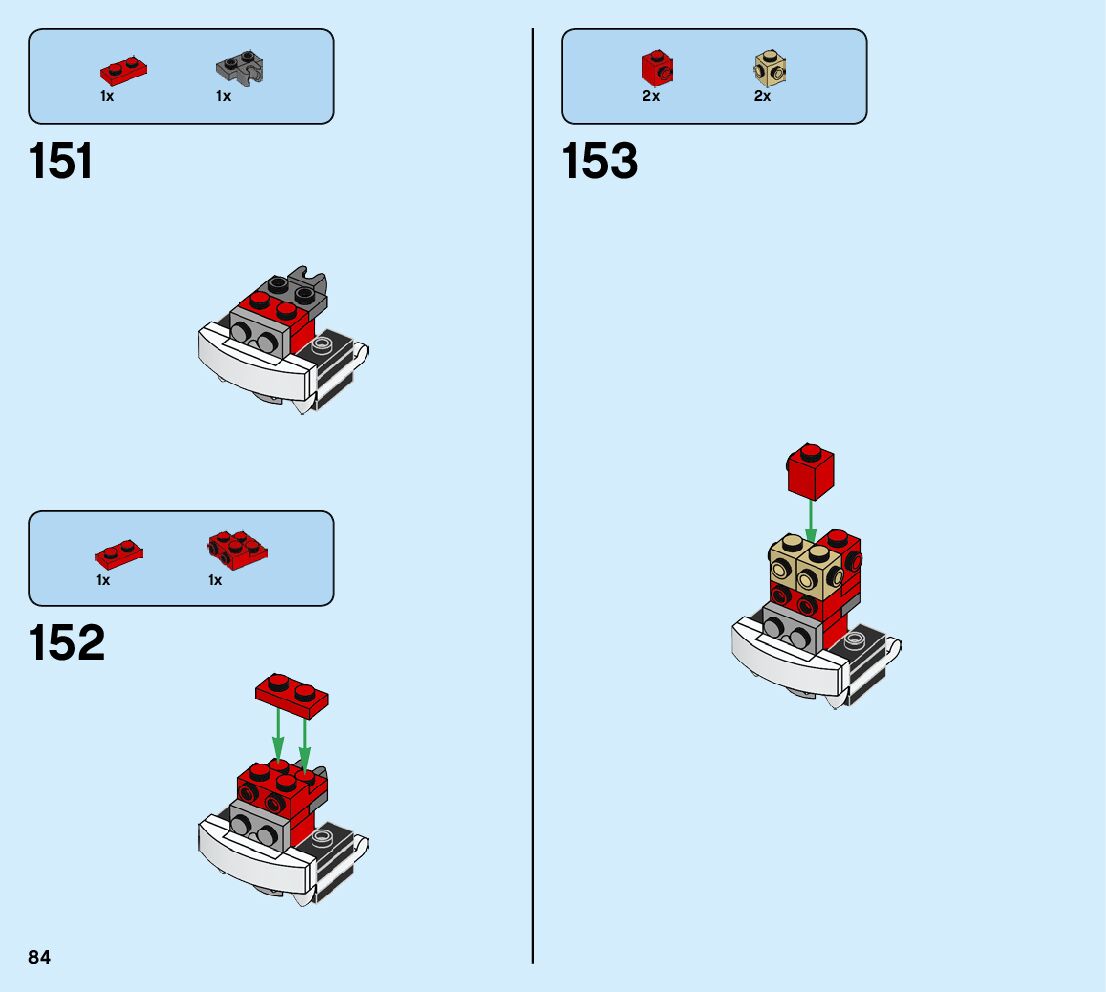 1x 1x

151

1x 1x

152

84

2x 2x

153