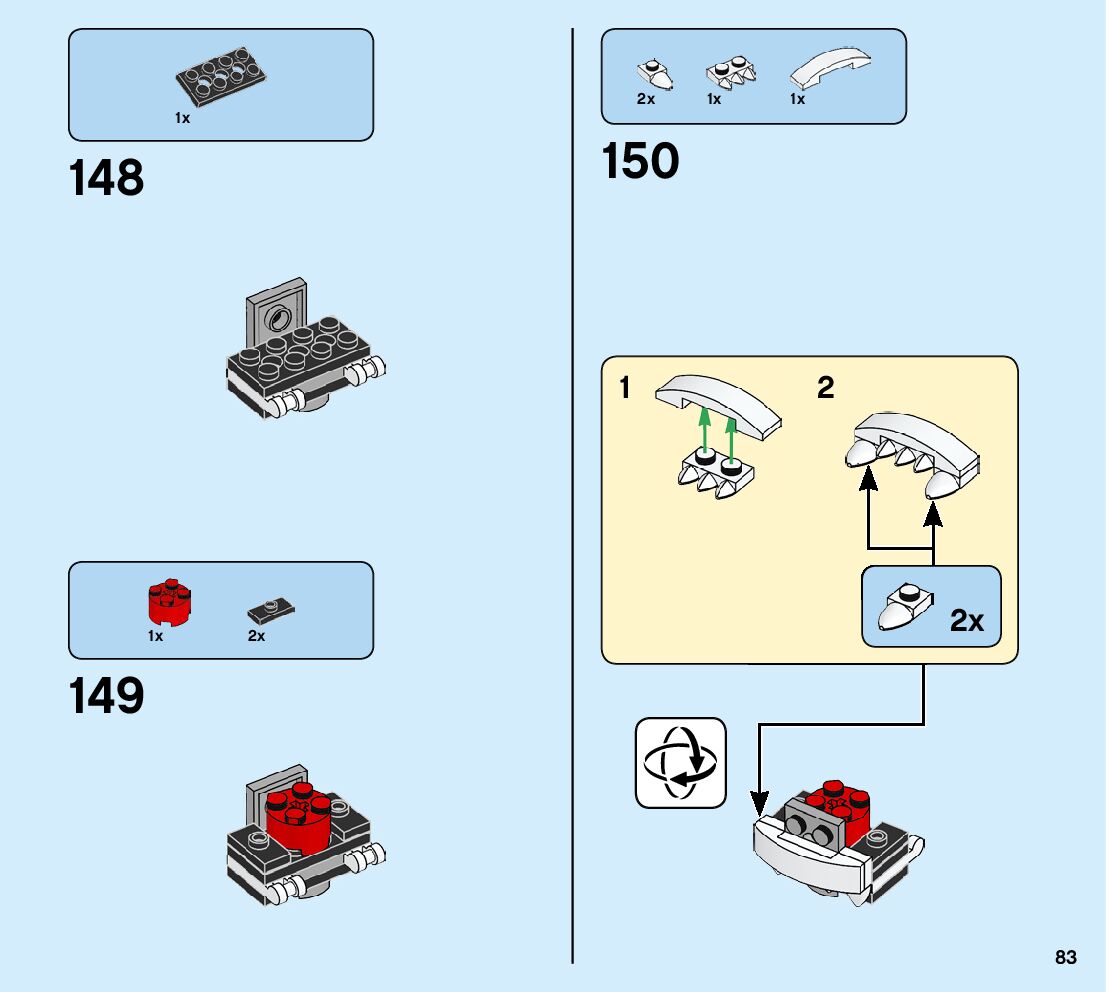 1x

148

1x 2x

149

2x 1x 1x

150

1

2

2x

83