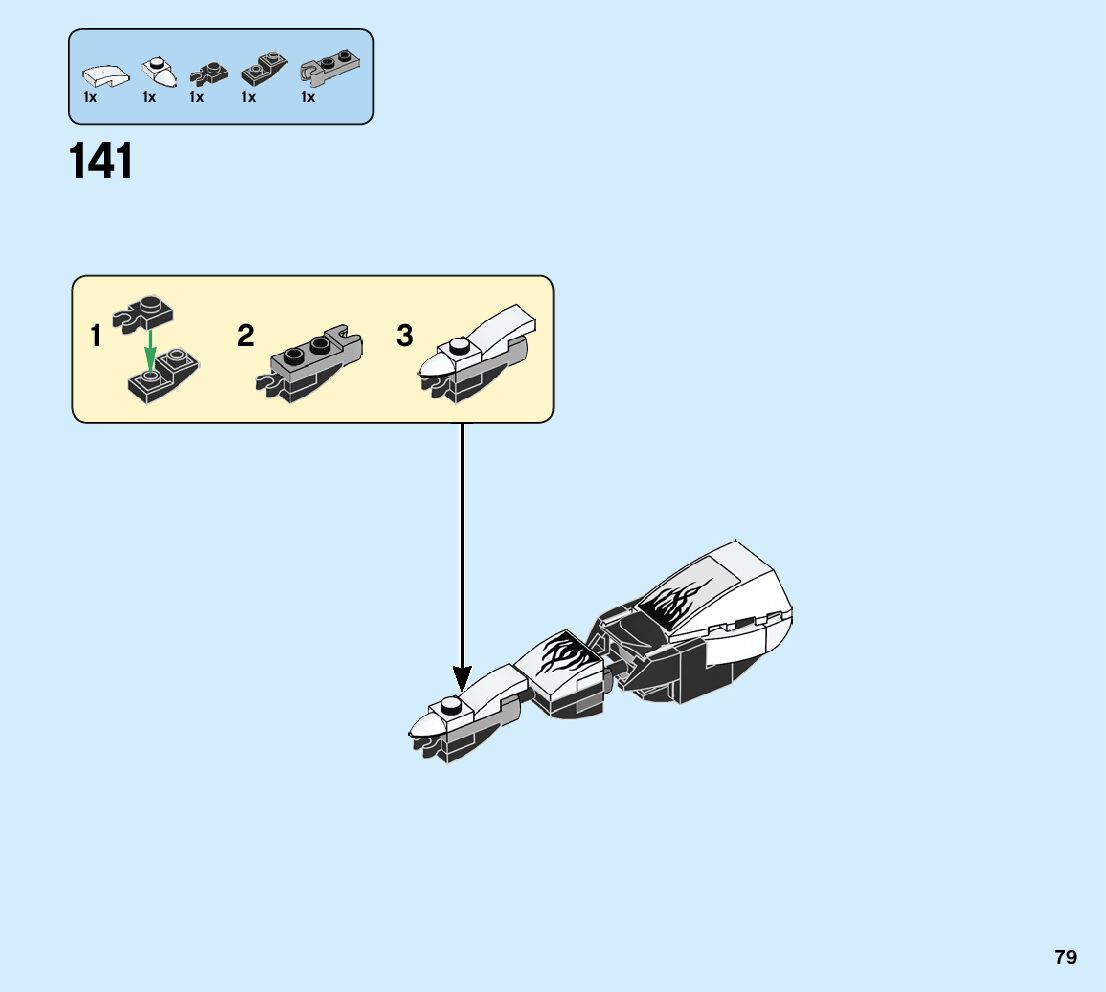 1x 1x 1x 1x 1x

141

1

2

3

79