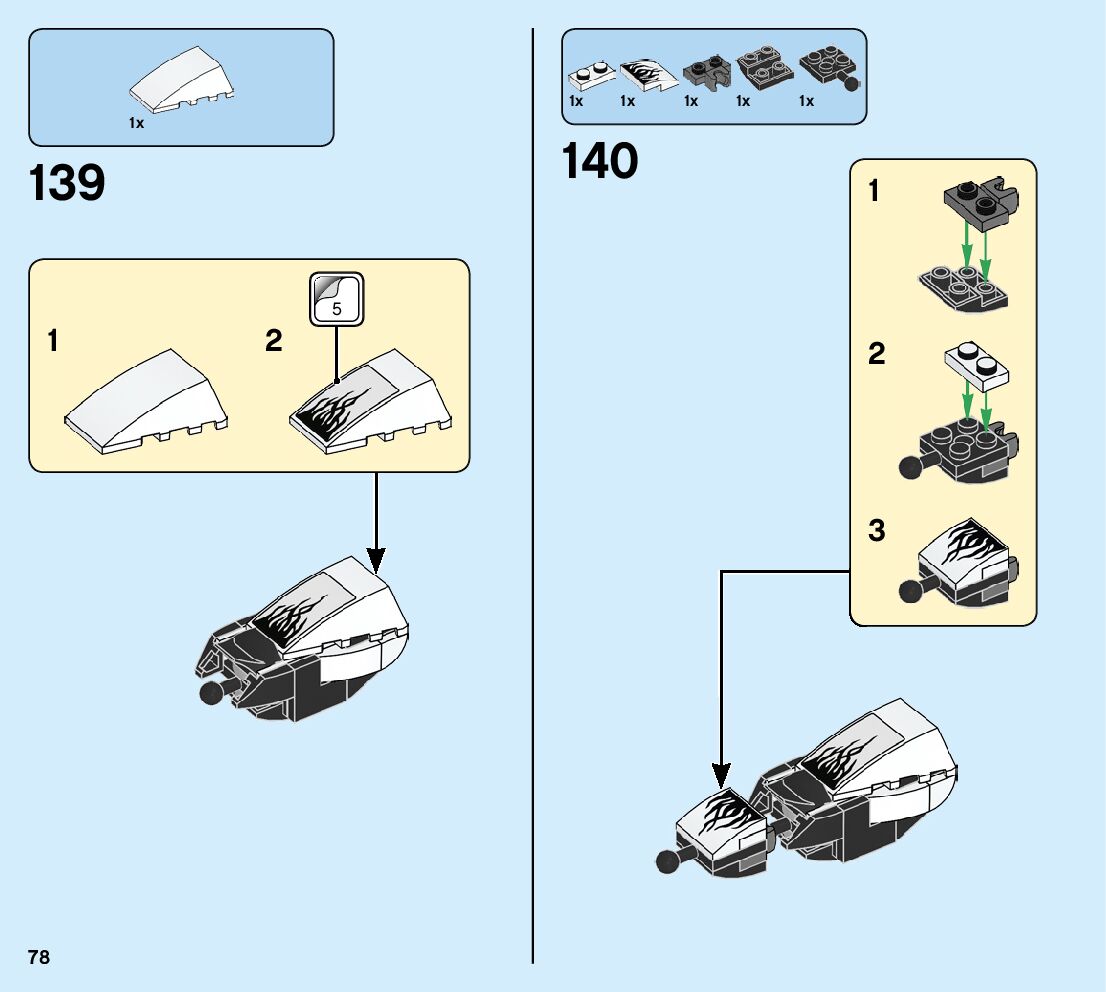 1x

139

1

2

5

1x 1x 1x 1x 1x

140

1

2

3

78