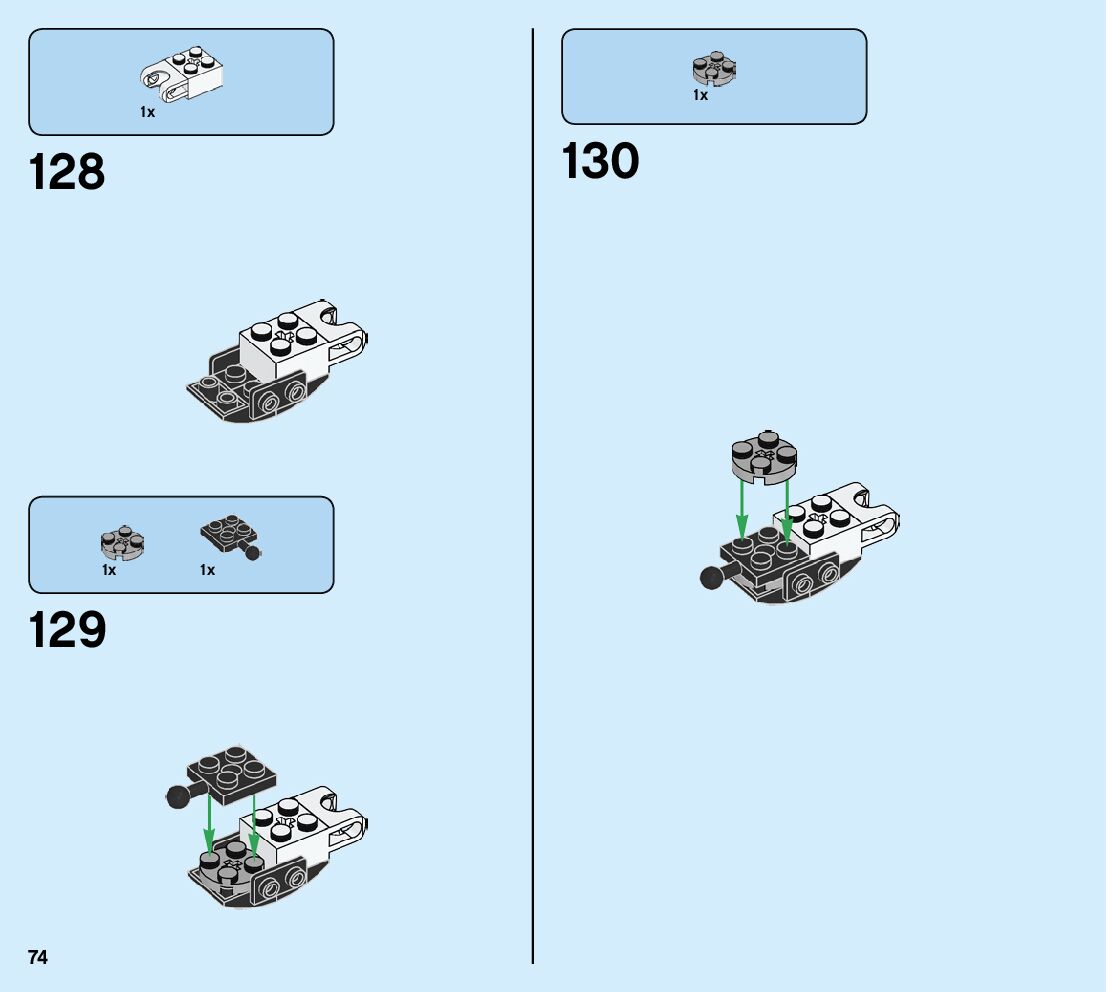 1x

128

1x 1x

129

74

1x

130