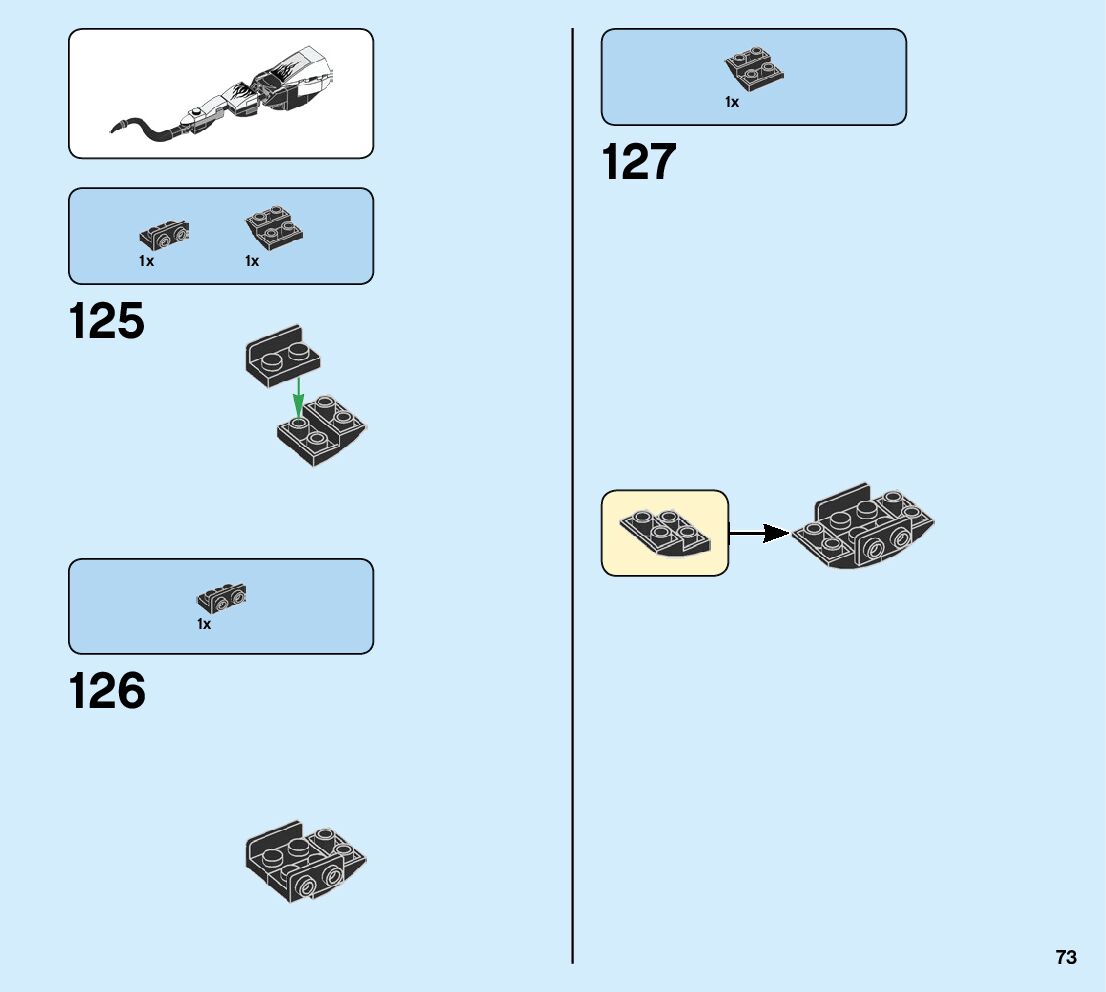 1x
1x

125

1x

126

1x

127

73