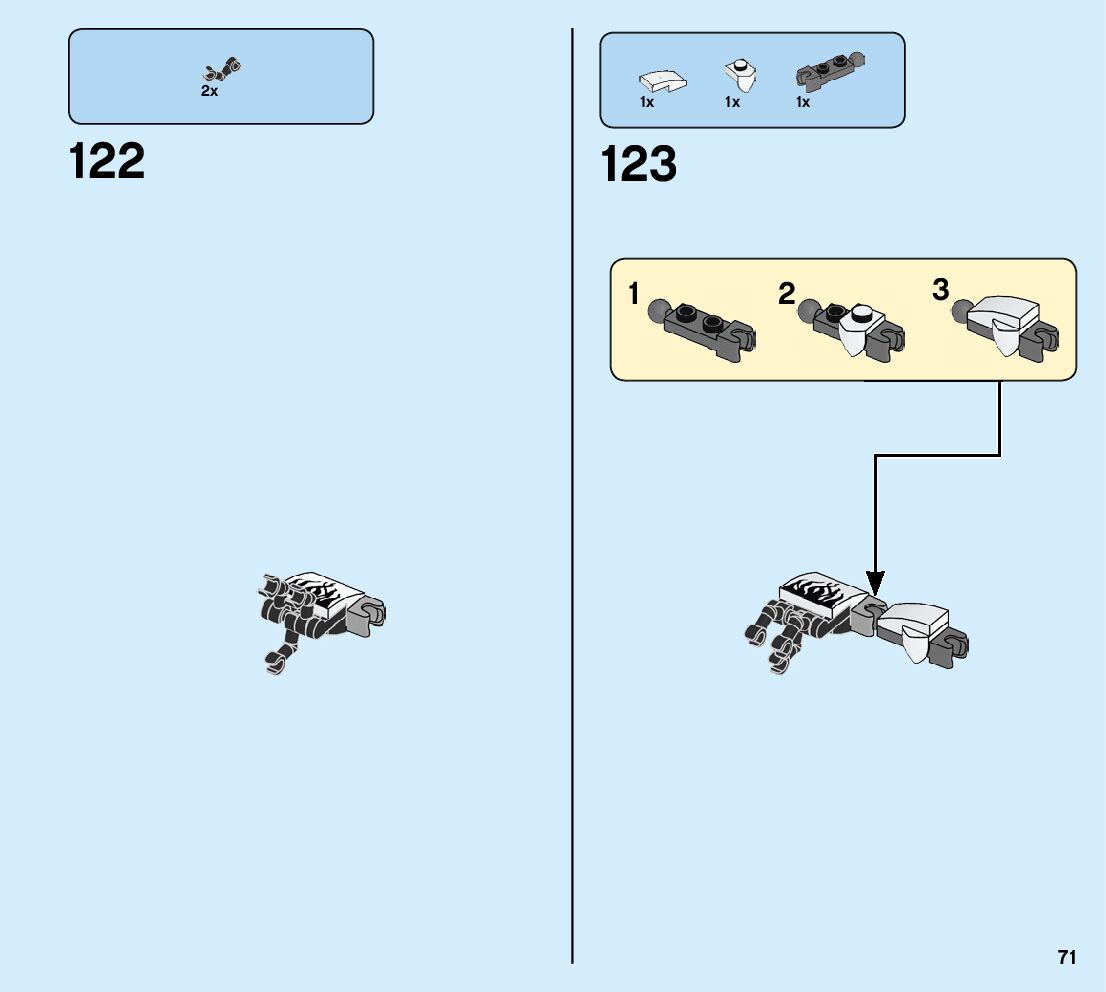 2x

122

1x 1x 1x

123

1 2 3

71