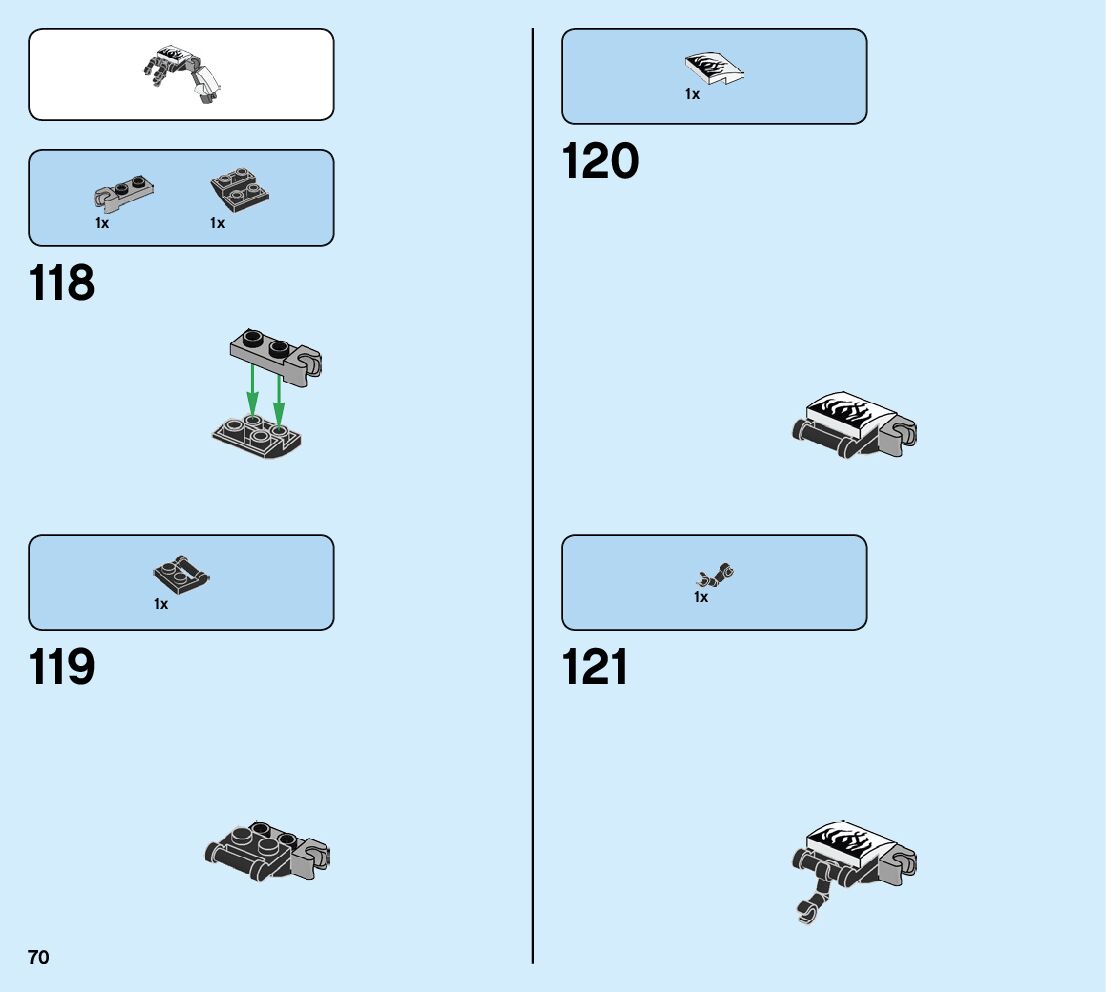 1x 1x

118

1x

119

70

1x

120

1x

121