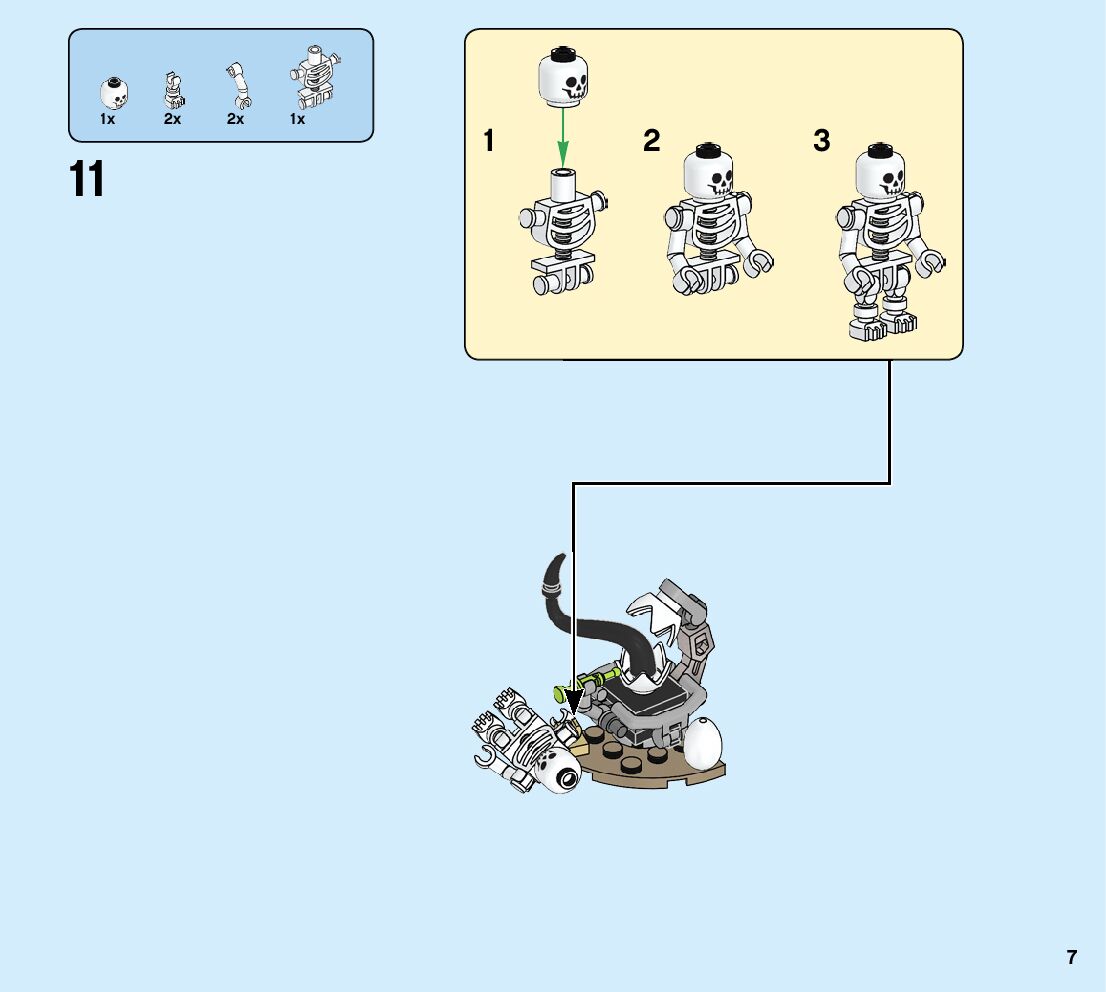 1x 2x 2x 1x

11

1

2

3

7