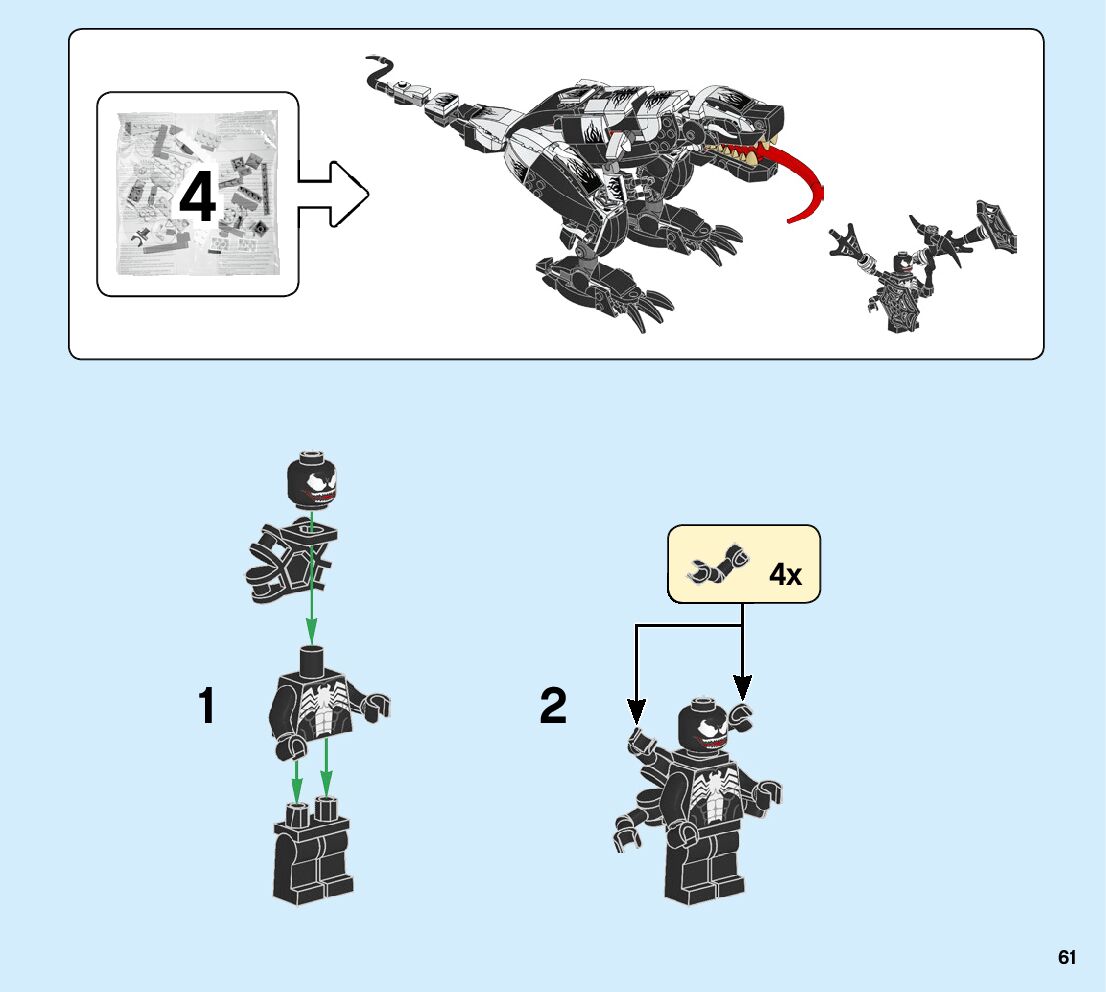 4

1

4x

2

61