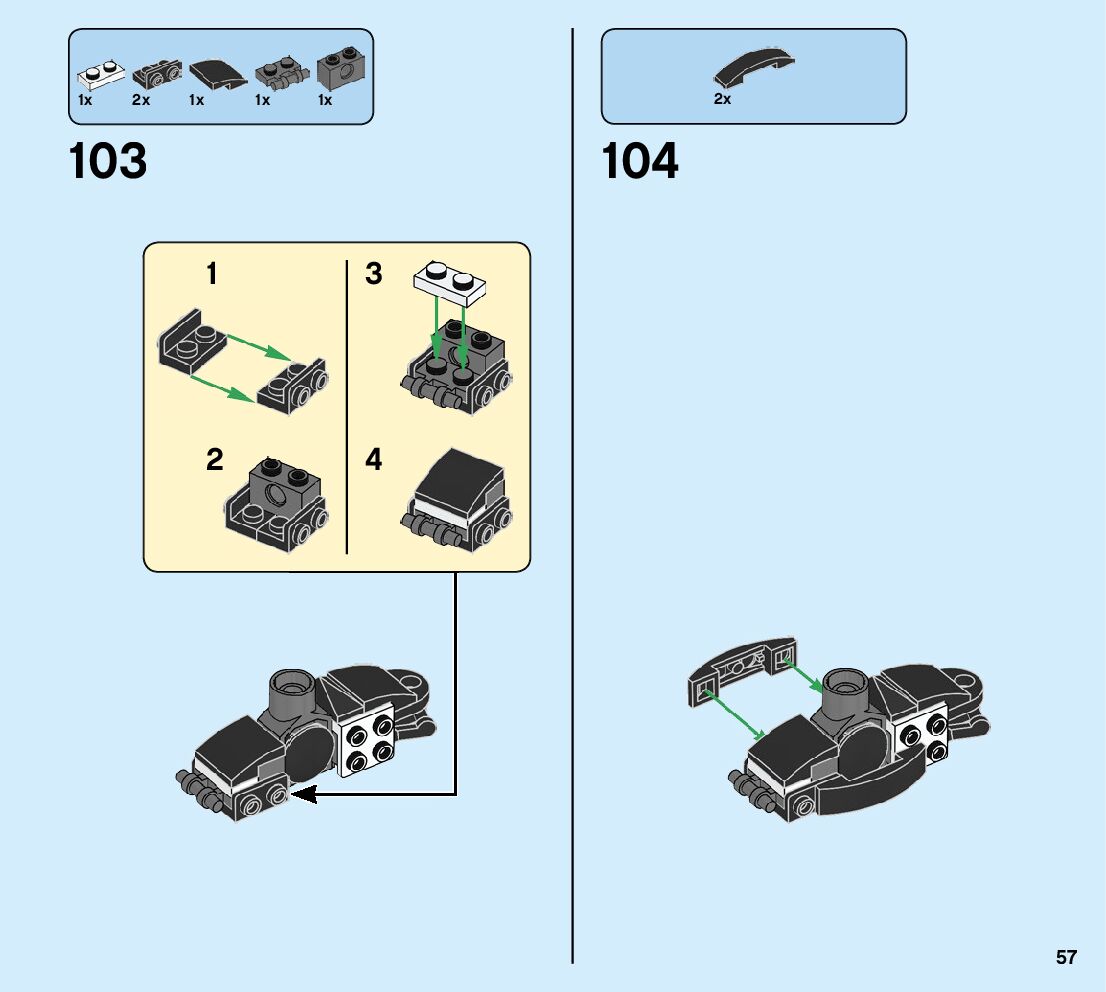 1x 2x 1x 1x 1x

103

1

2

3

4

2x

104

57