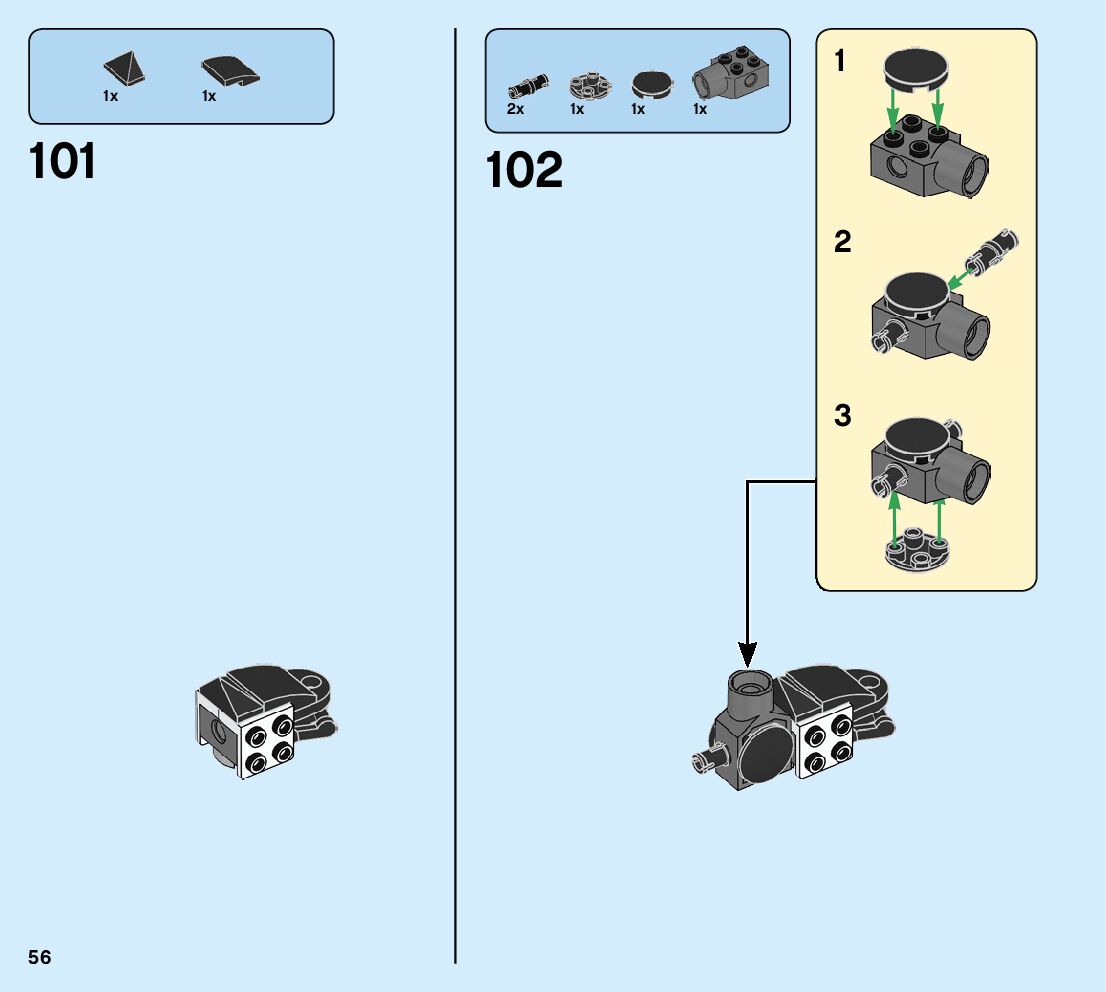 1x 1x

101

2x 1x 1x 1x

102

1

2

3

56