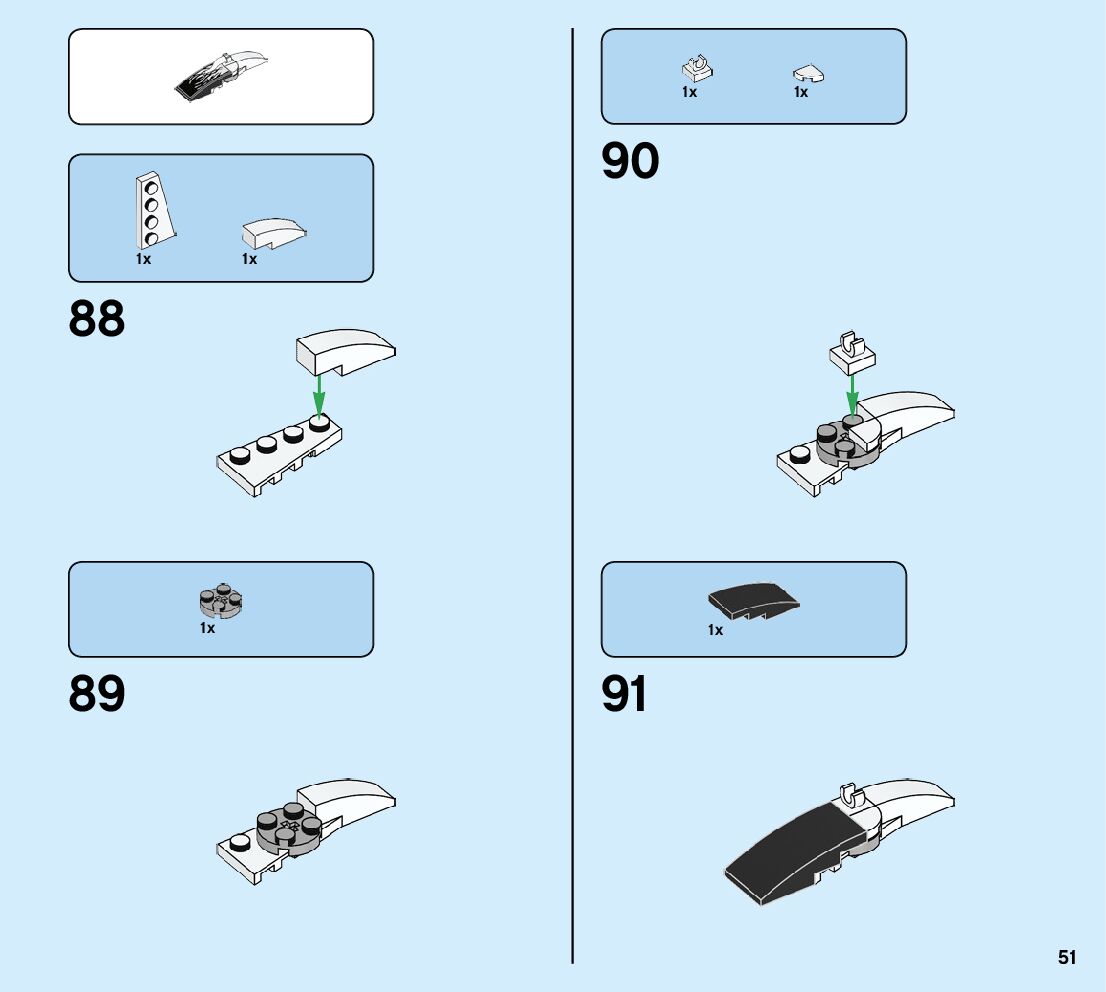 1x 1x

88

1x

89

1x 1x

90

1x

91

51