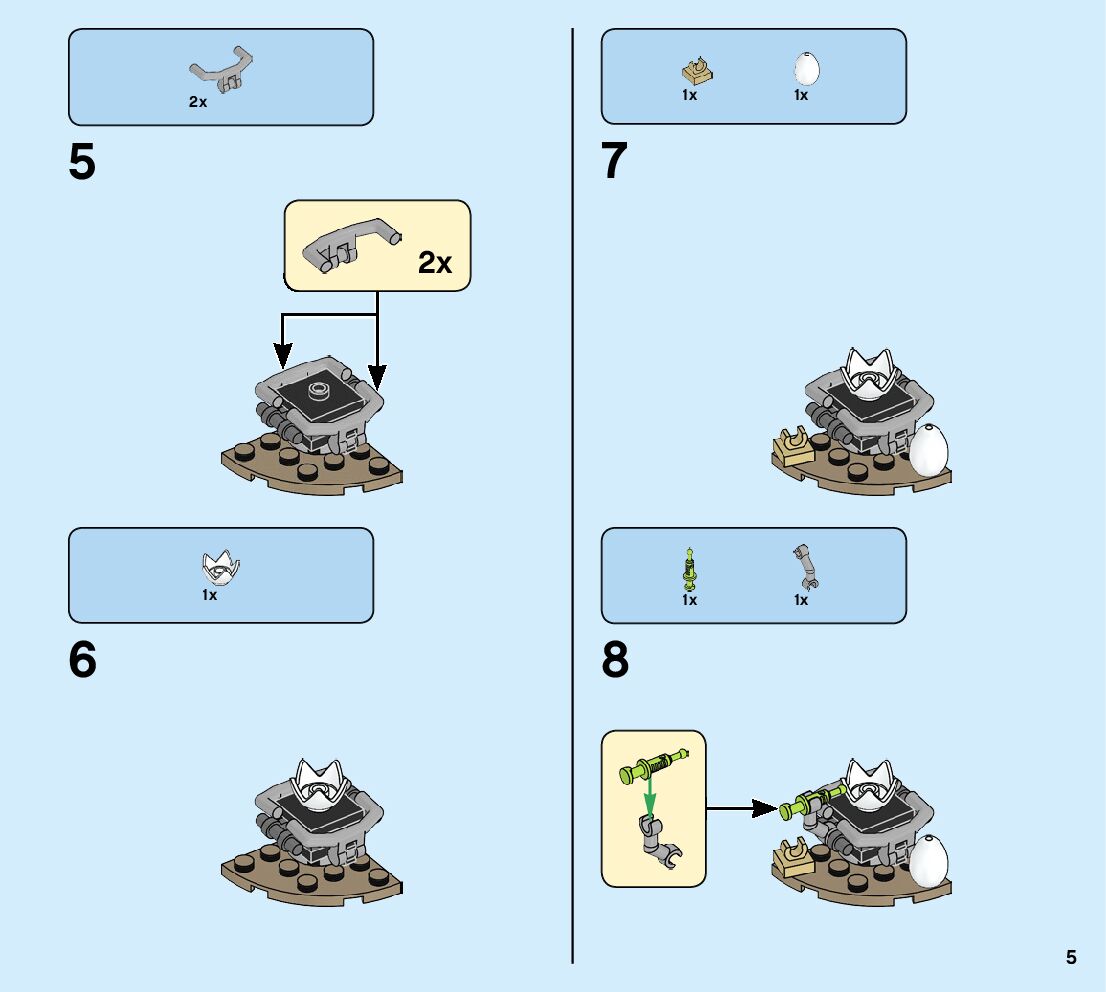 2x

5

2x

1x

6

1x 1x

7

1x 1x

8

5