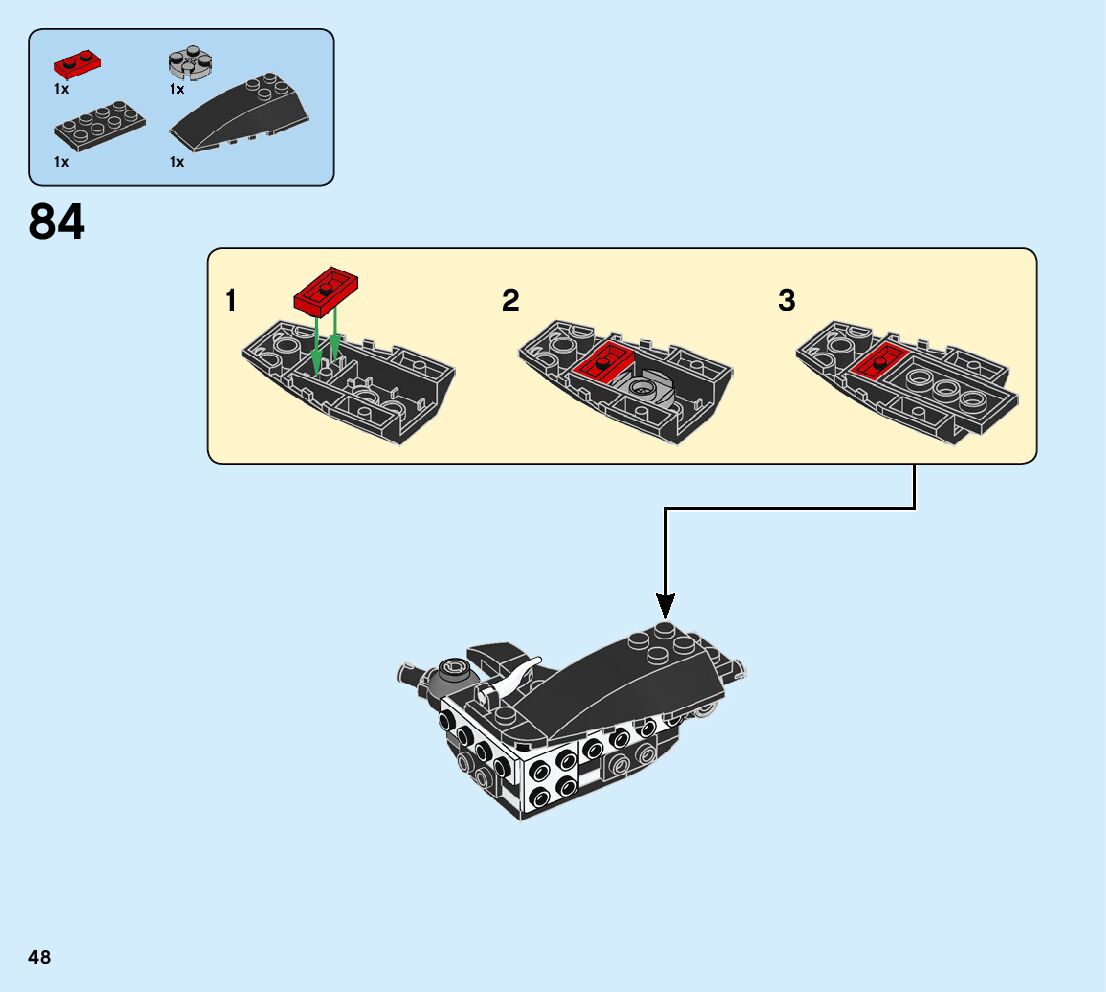 1x
1x
1x
1x

84

1
2
3

48