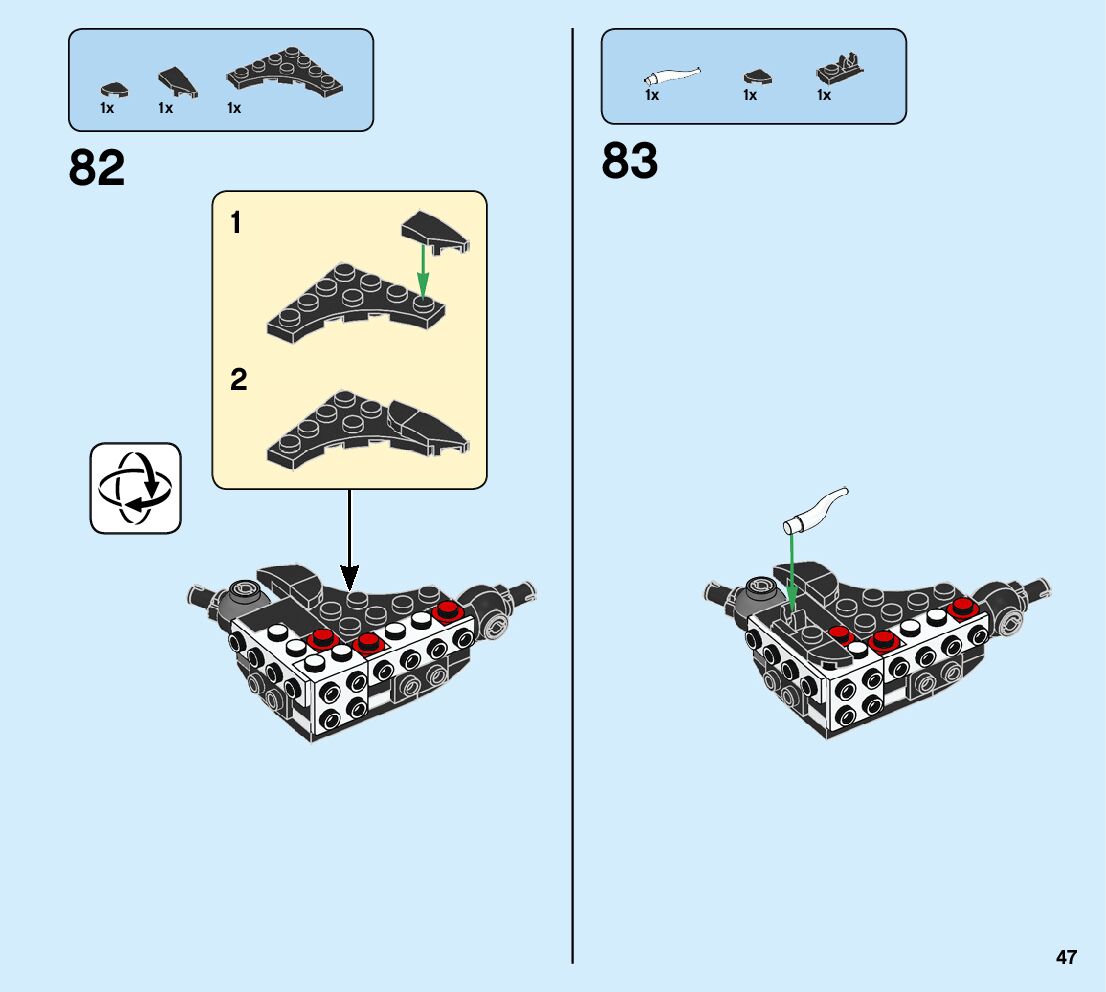 1x 1x 1x

82

1

2

1x 1x 1x

83

47