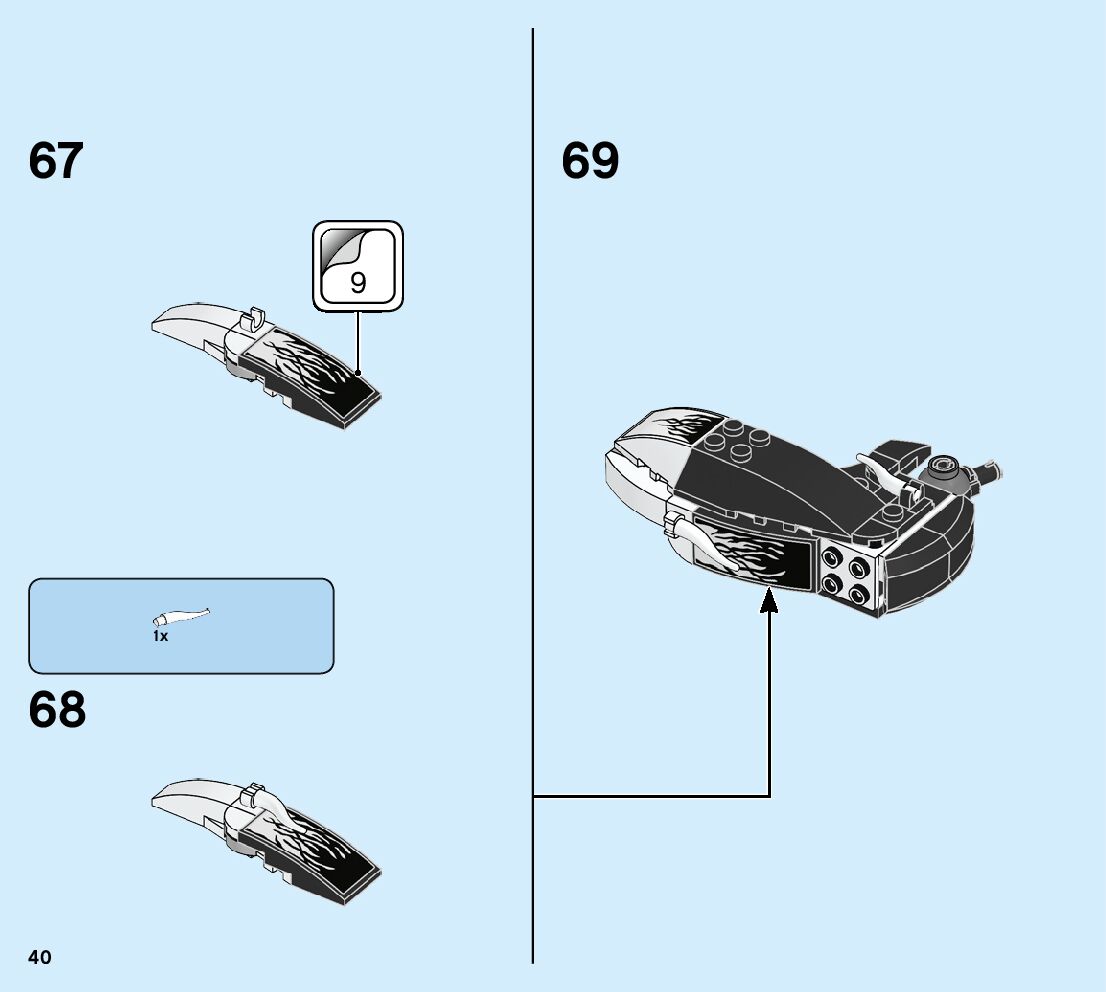 67

9

1x

68

69

40