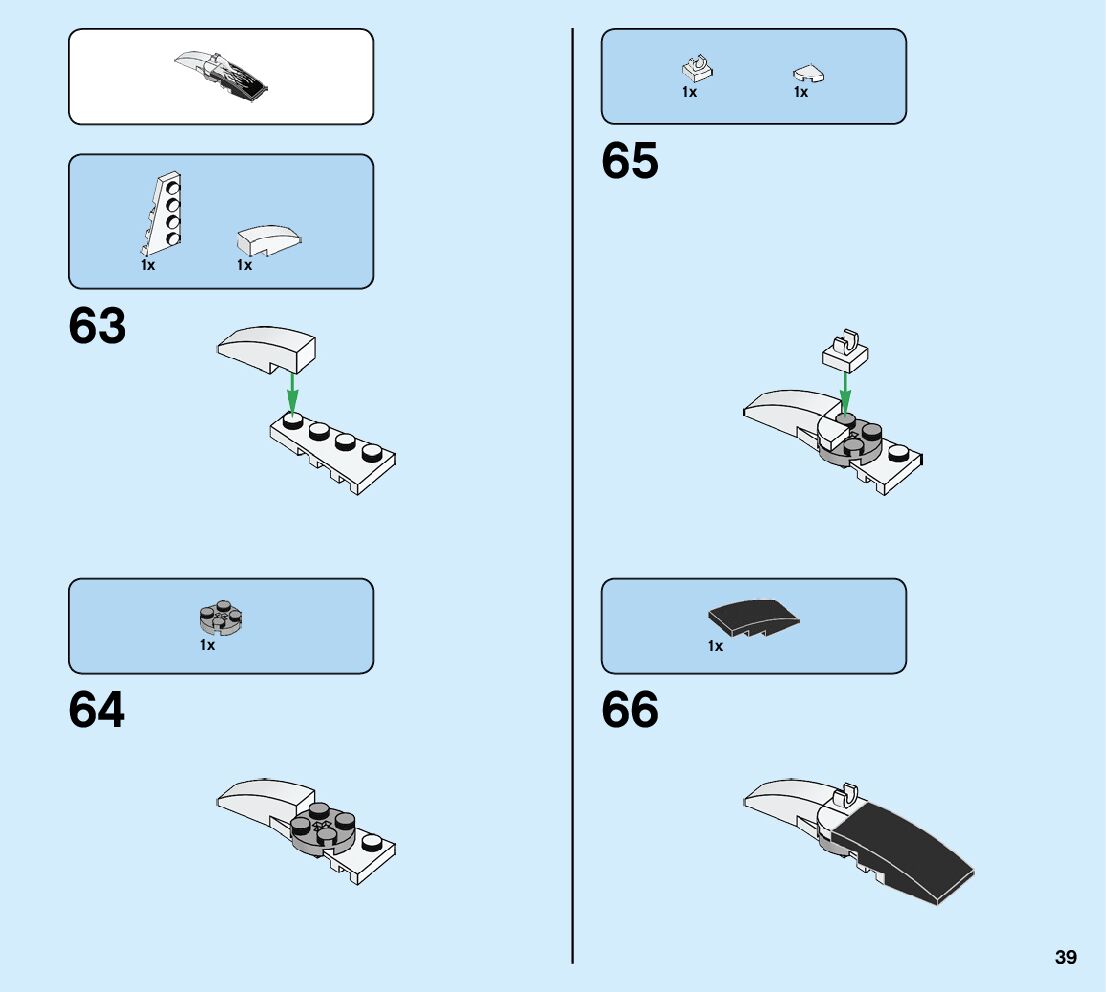 1x 1x

63

1x

64

1x 1x

65

1x

66

39