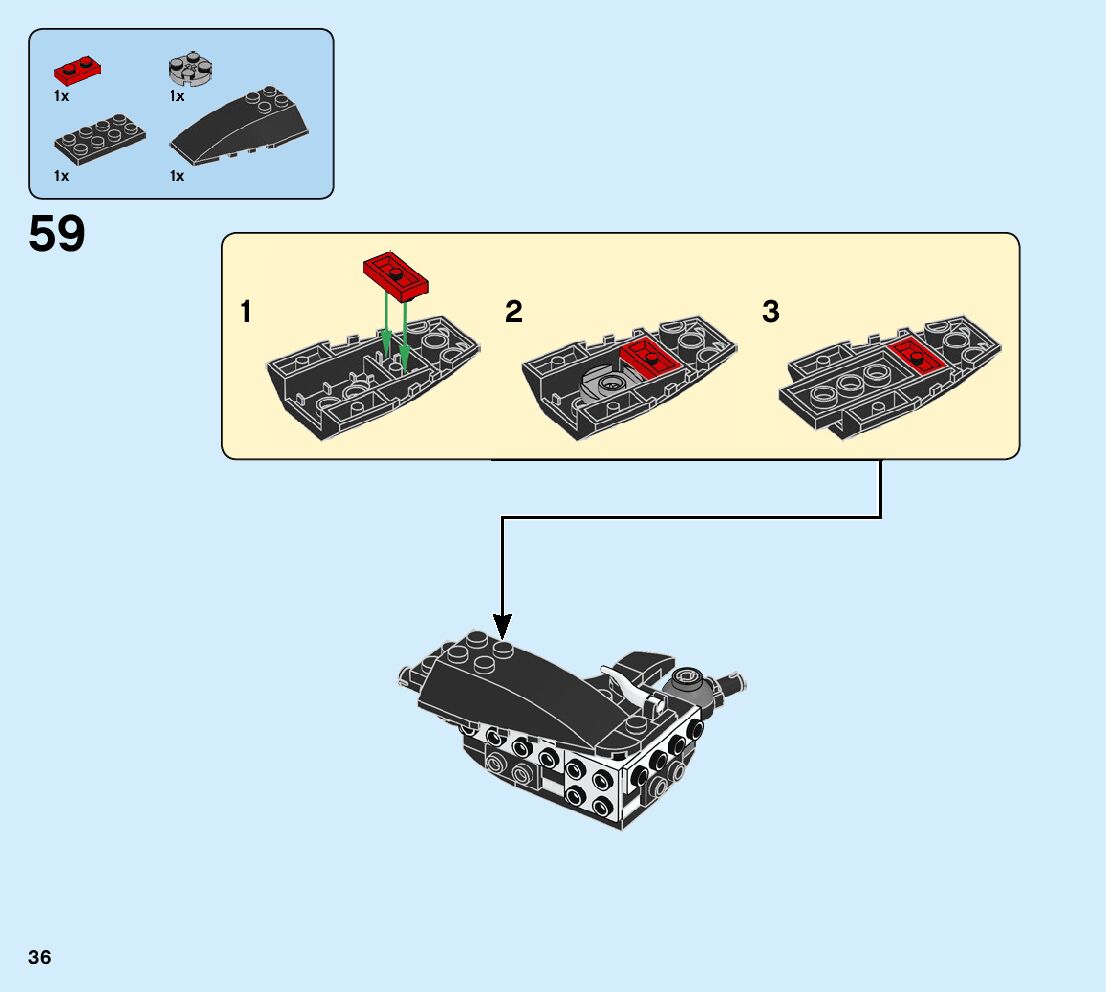 1x 1x
1x 1x

59

1

2

3

36