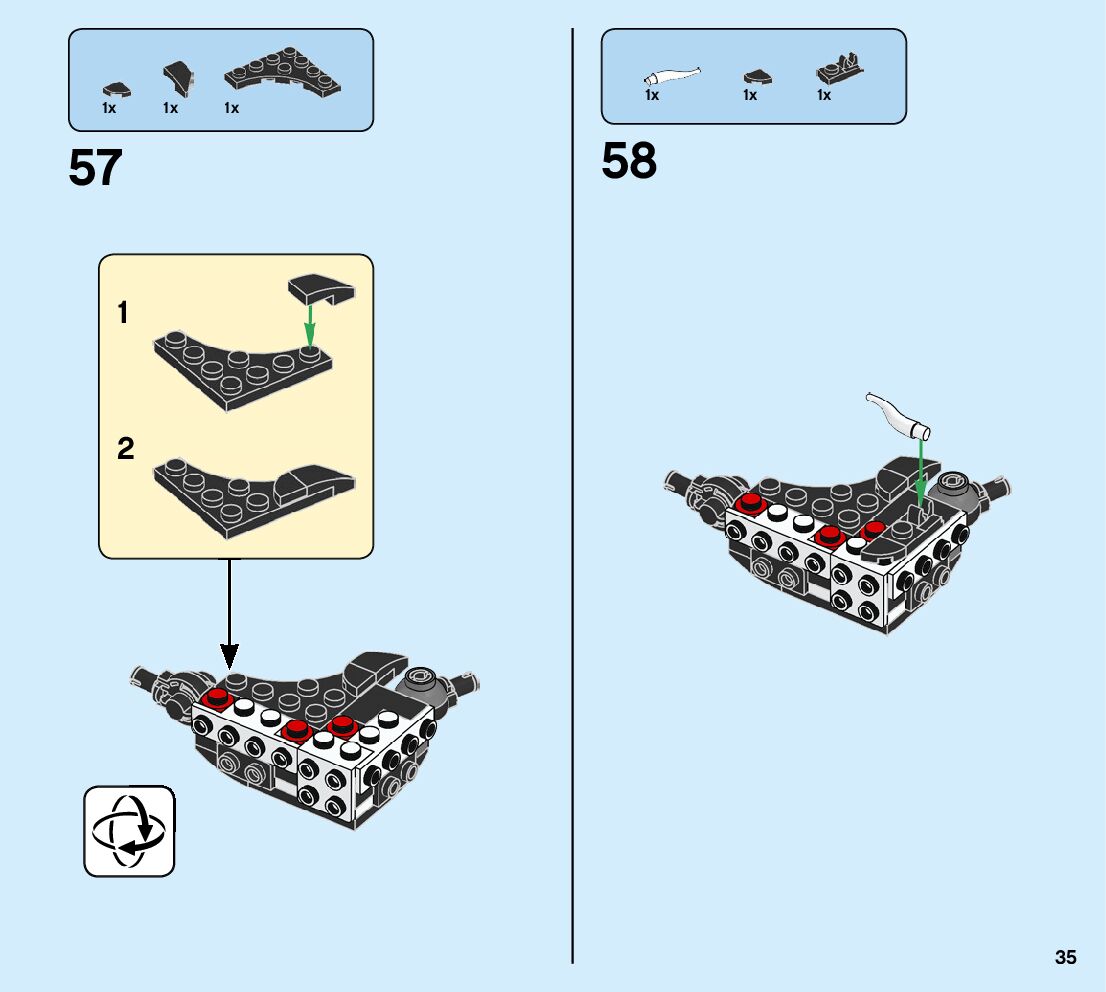 1x 1x 1x

57

1

2

1x 1x 1x

58

35