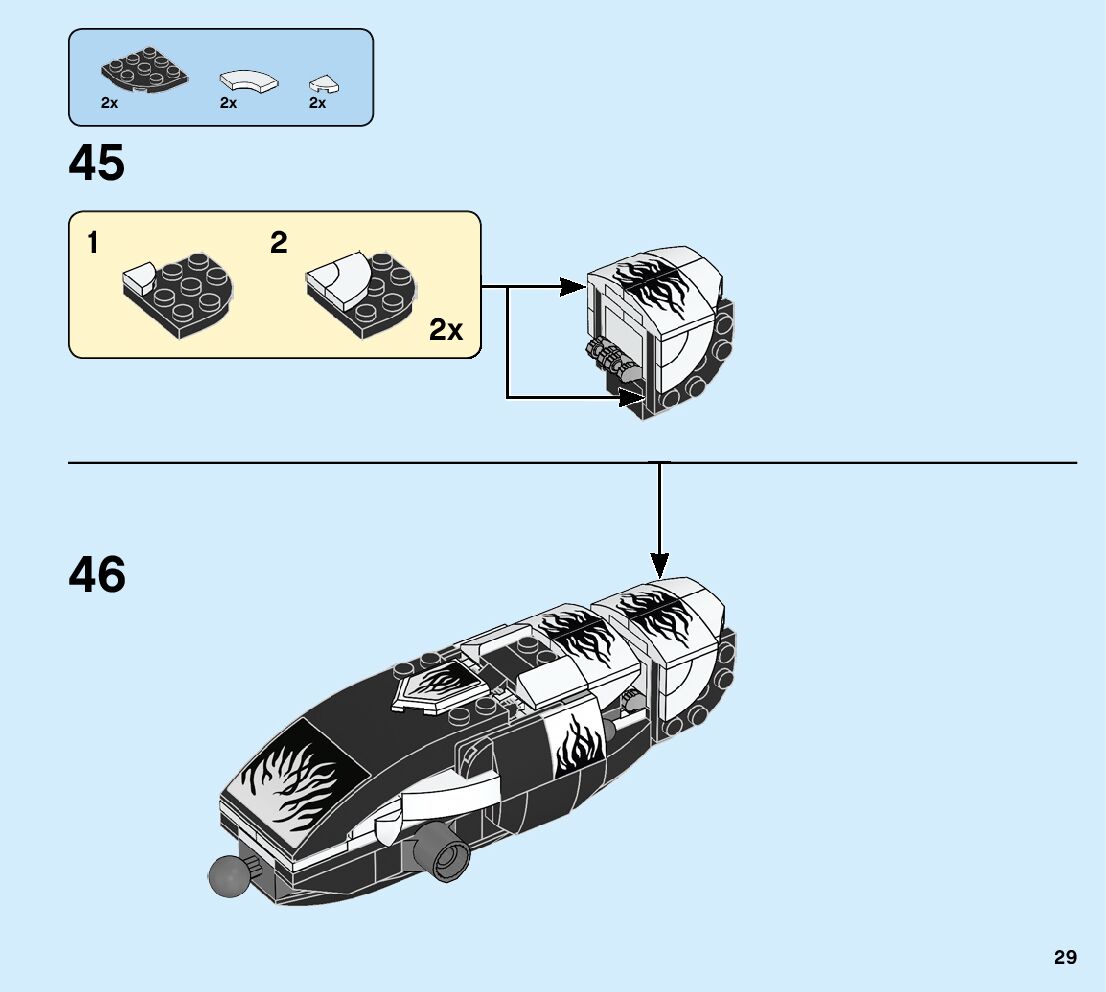 2x
2x
2x

45

1
2
2x

46

29