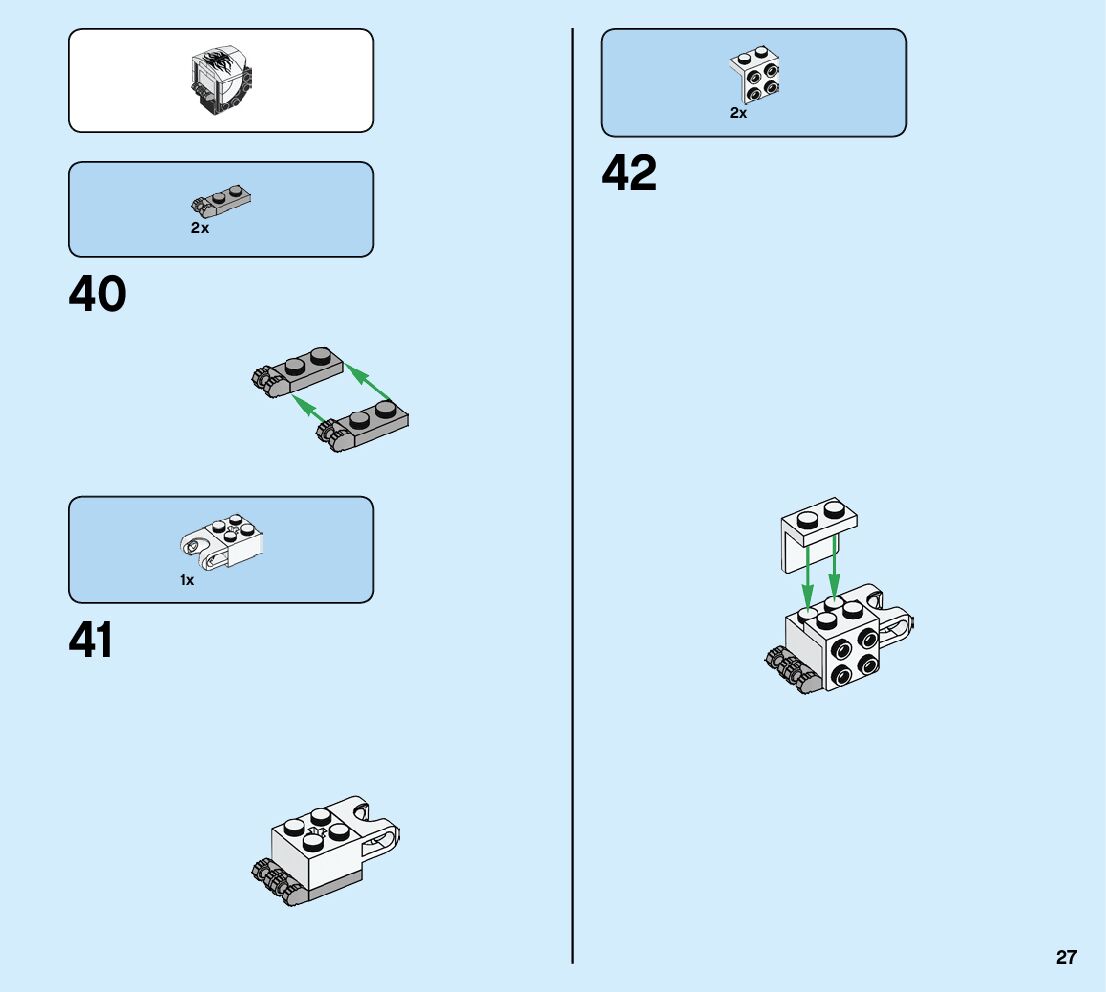 2x

40

1x

41

2x

42

27