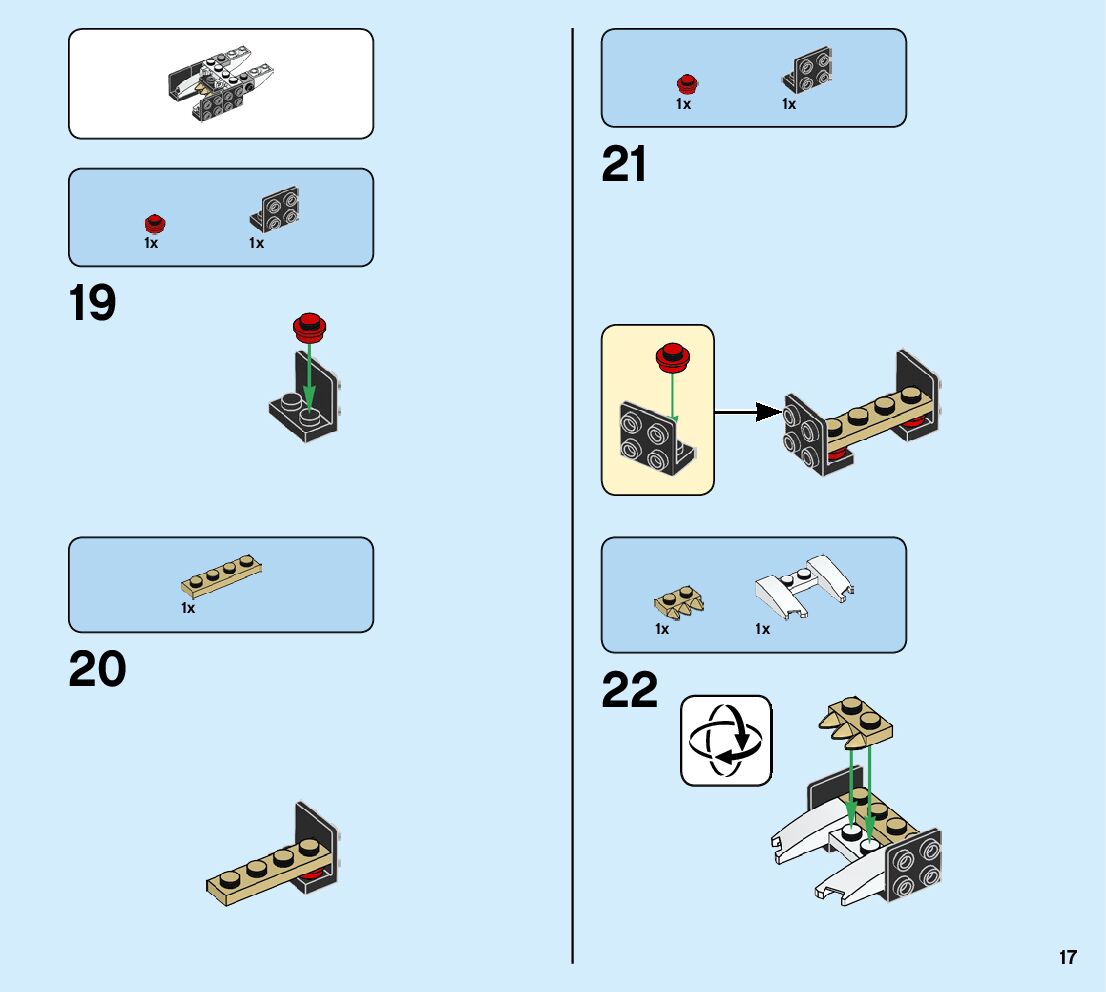 1x 1x

19

1x

20

1x 1x

21

1x 1x

22

17