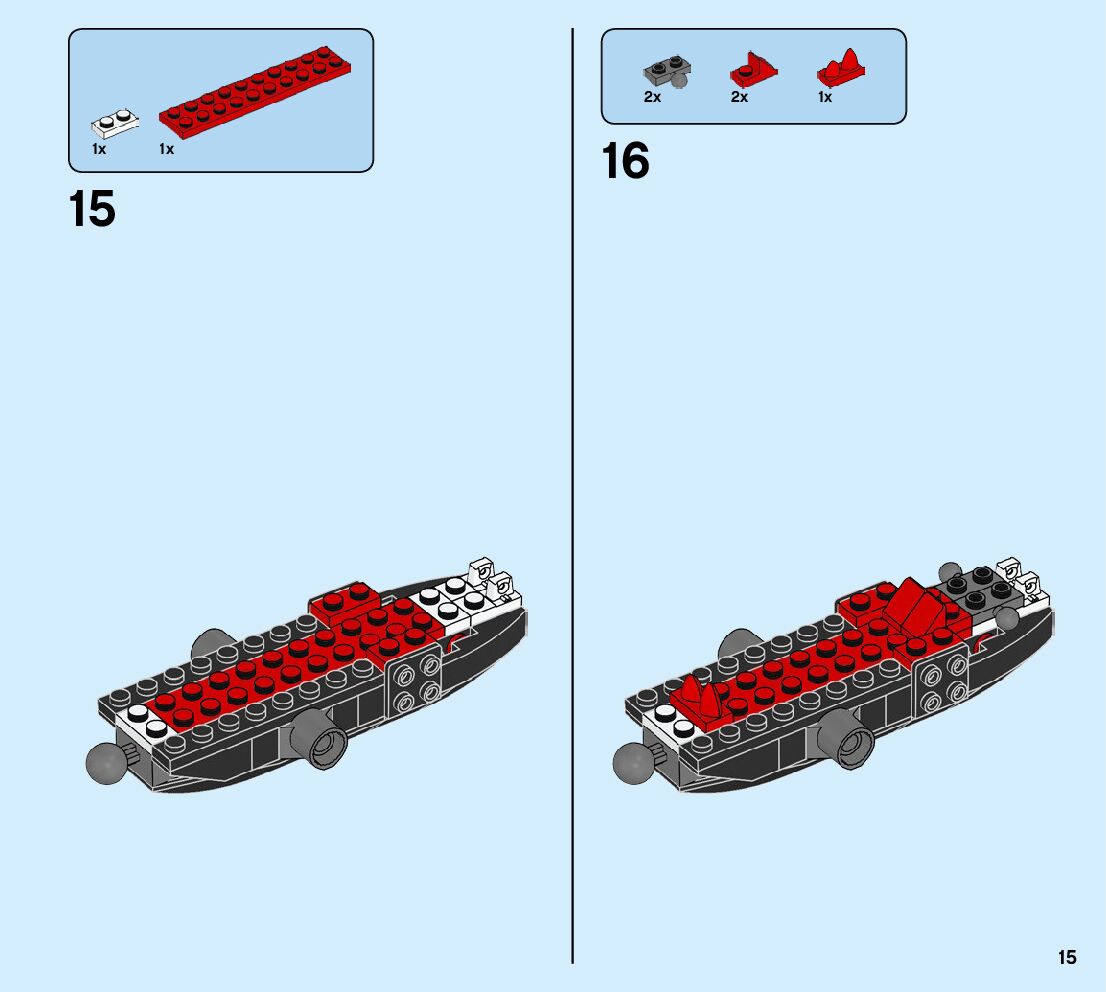 1x 1x

15

2x 2x 1x

16

15