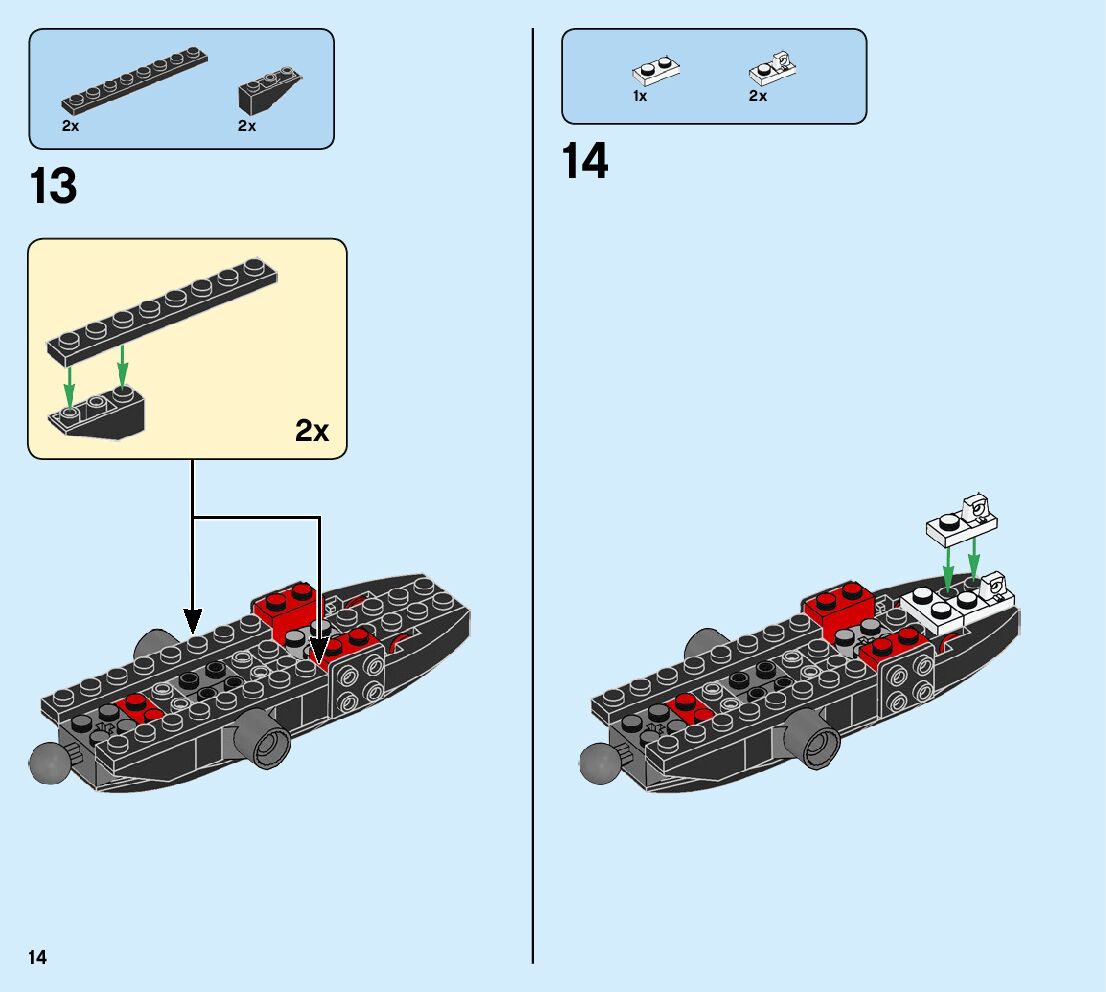 2x 2x

13

2x

14

1x 2x

14