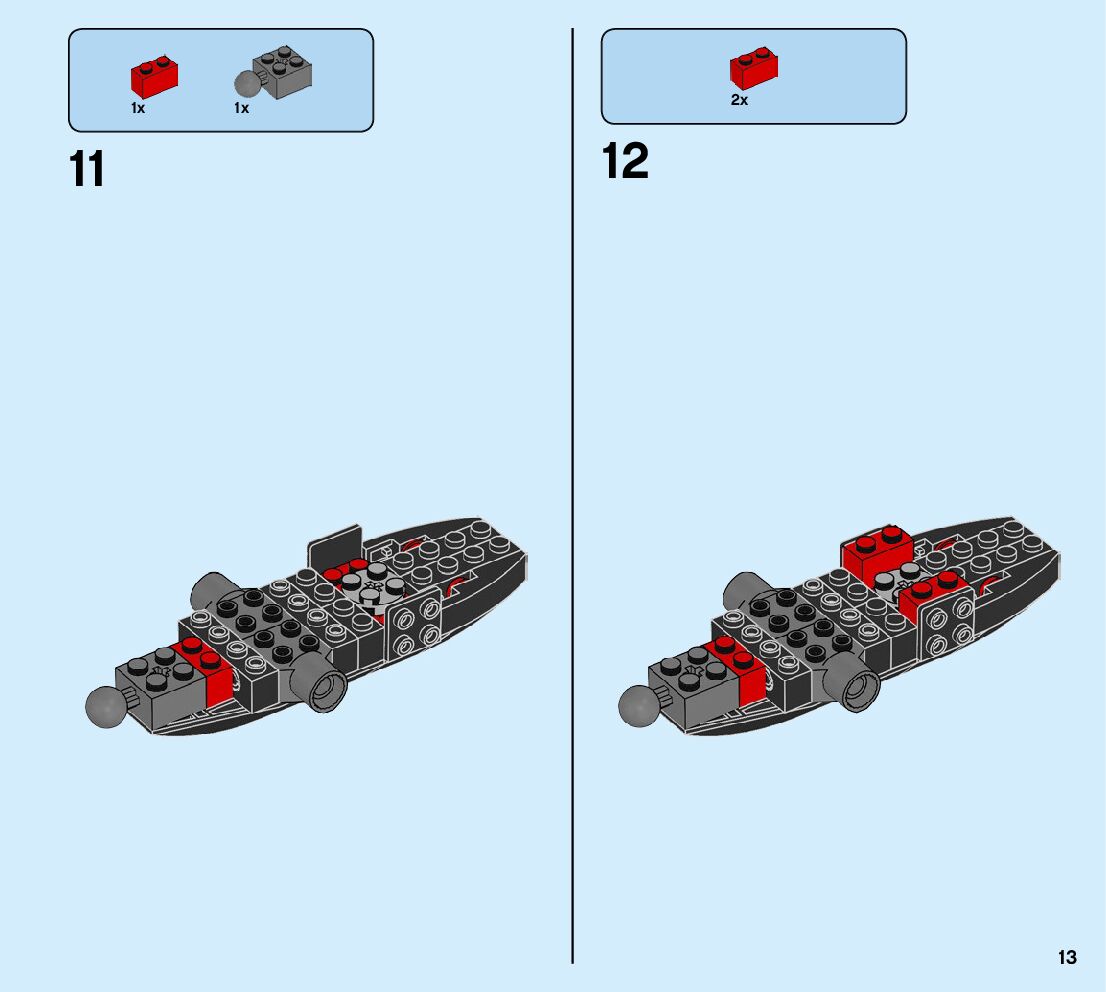 1x 1x

11

2x

12

13