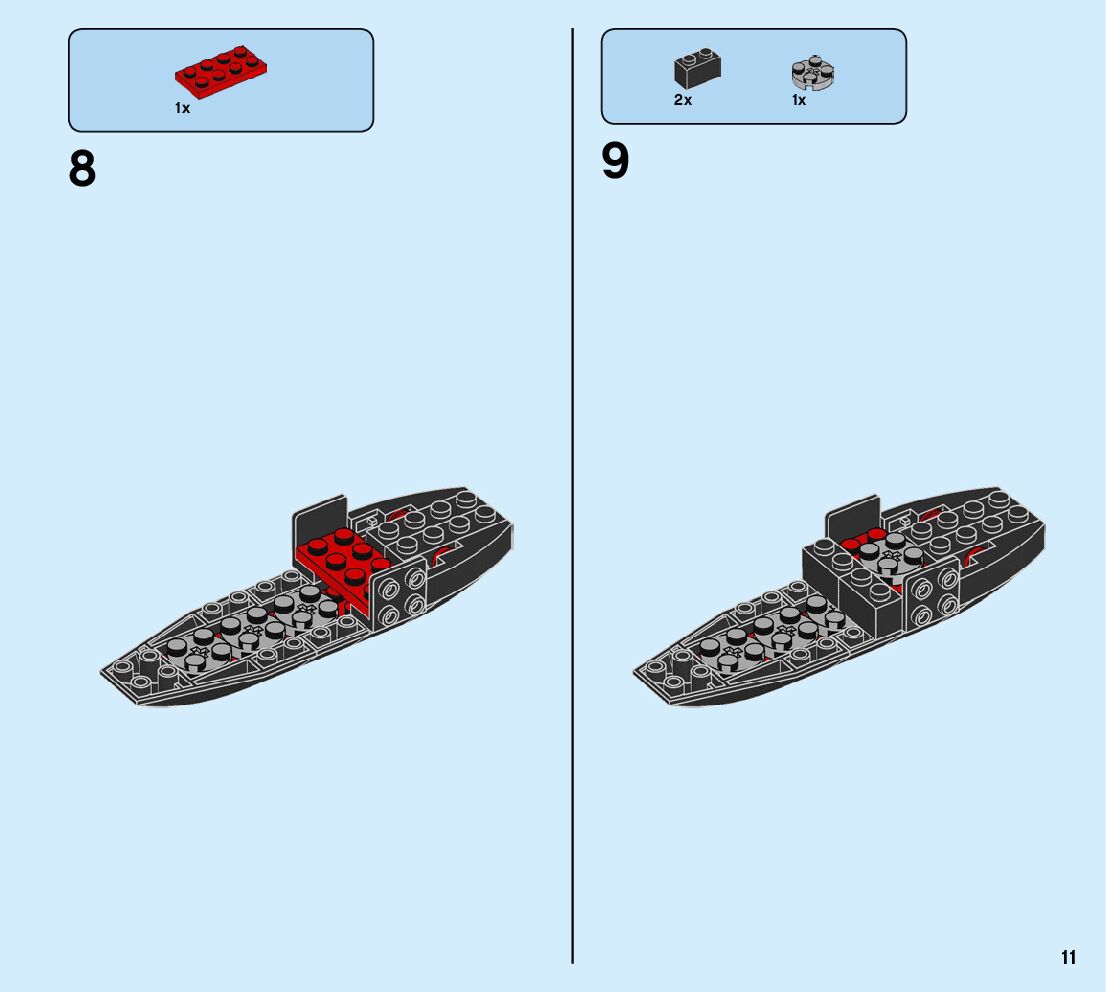 1x

8

2x

1x

9

11