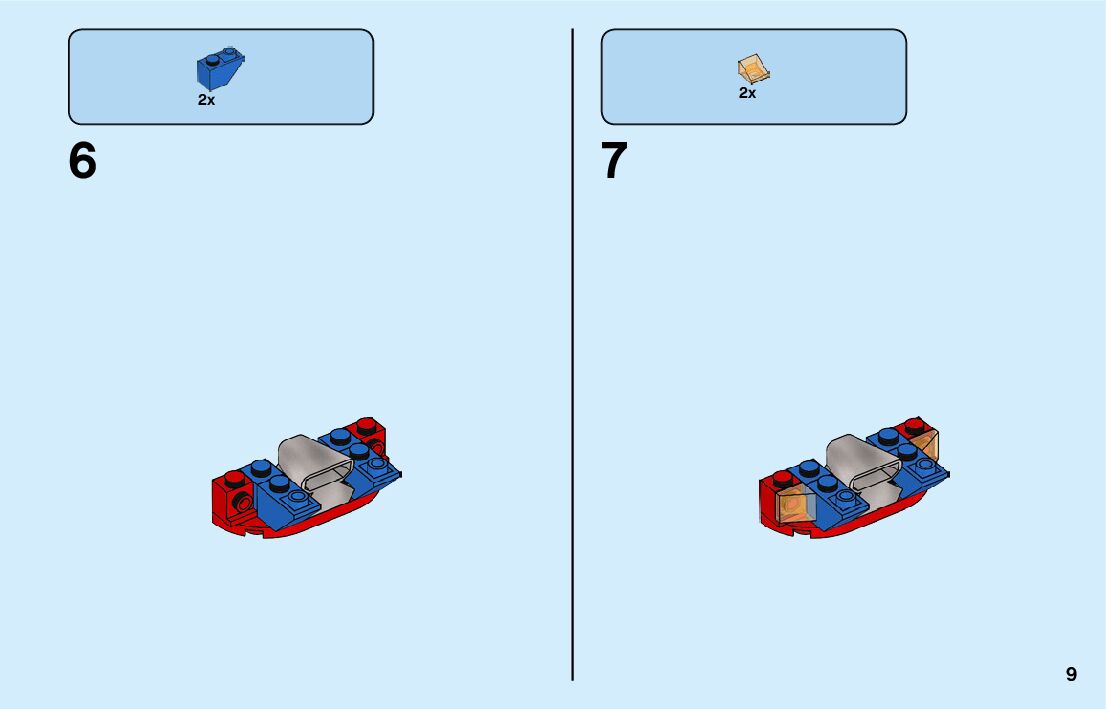 2x

6

2x

7

9