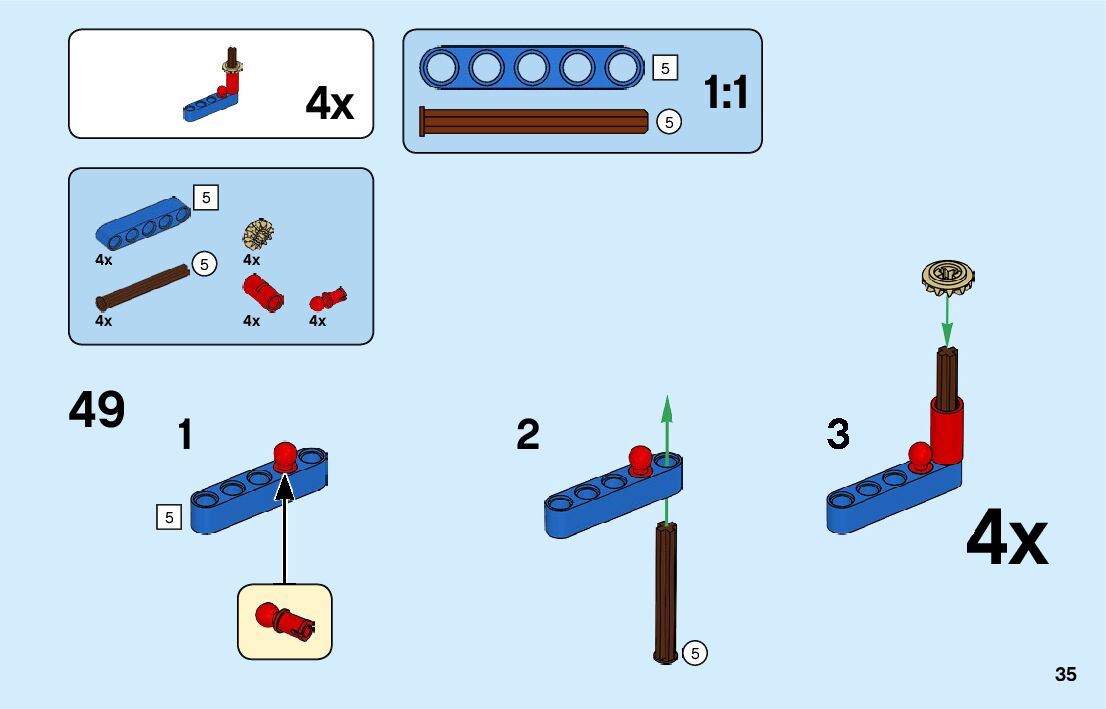 4x

5

5

1:1

5

4x

5

4x

4x

4x

4x

49

1

5

2

5

3

4x

35