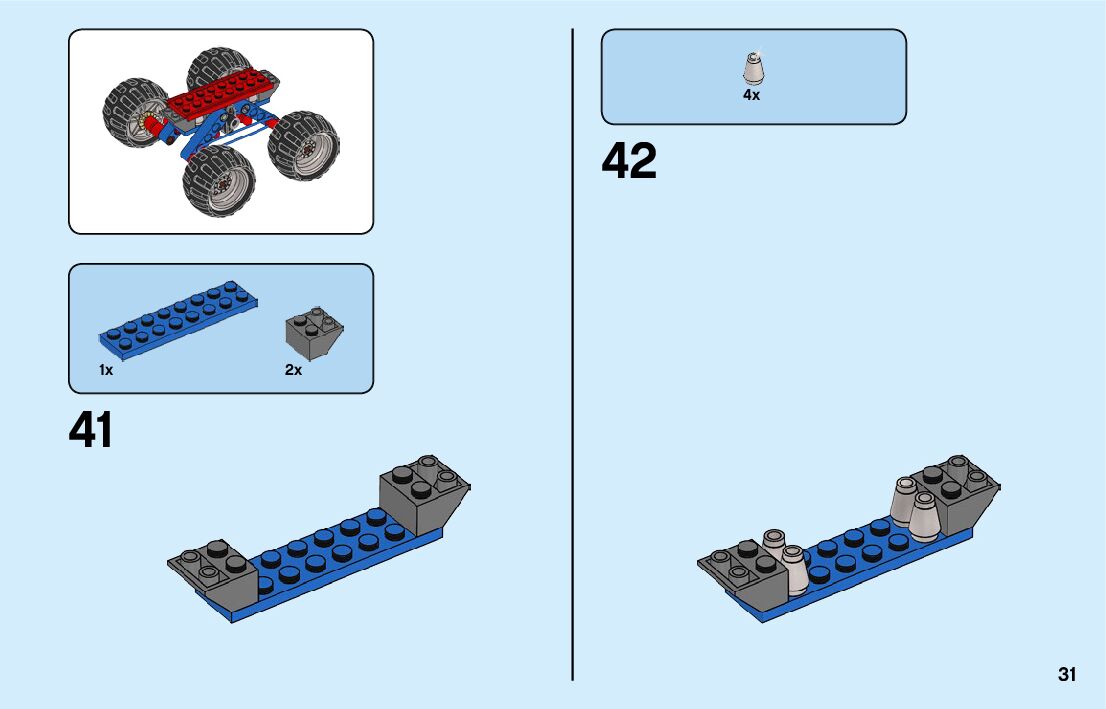 1x
2x
41
4x
42
31