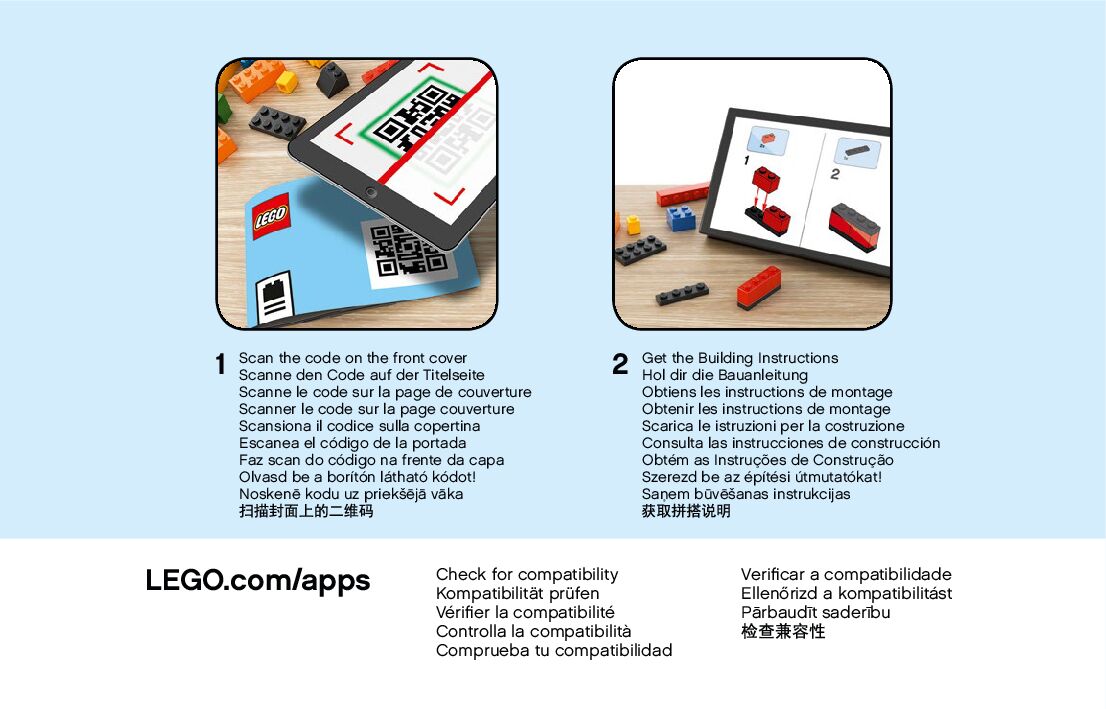 LEGO

1

2

1 Scan the code on the front cover
Scanne den Code auf der Titelseite
Scanne le code sur la page de couverture
Scanner le code sur la page couverture
Scansiona il codice sulla copertina
Escanea el código de la portada
Faz scan do código na frente da capa
Olvasd be a borítón látható kódot!
Noskenē kodu uz priekšējā vāka
扫描封面上的二维码

2 Get the Building Instructions
Hol dir die Bauanleitung
Obtiens les instructions de montage
Obtenir les instructions de montage
Scarica le istruzioni per la costruzione
Consulta las instrucciones de construcción
Obtém as Instruções de Construção
Szerezd be az építési útmutatókat!
Saņem būvēšanas instrukcijas
获取拼搭说明

LEGO.com/apps

Check for compatibility
Kompatibilität prüfen
Vérifier la compatibilité
Controlla la compatibilità
Comprueba tu compatibilidad

Verificar a compatibilidade
Ellenőrizd a kompatibilitást
Pārbaudīt saderību
检查兼容性