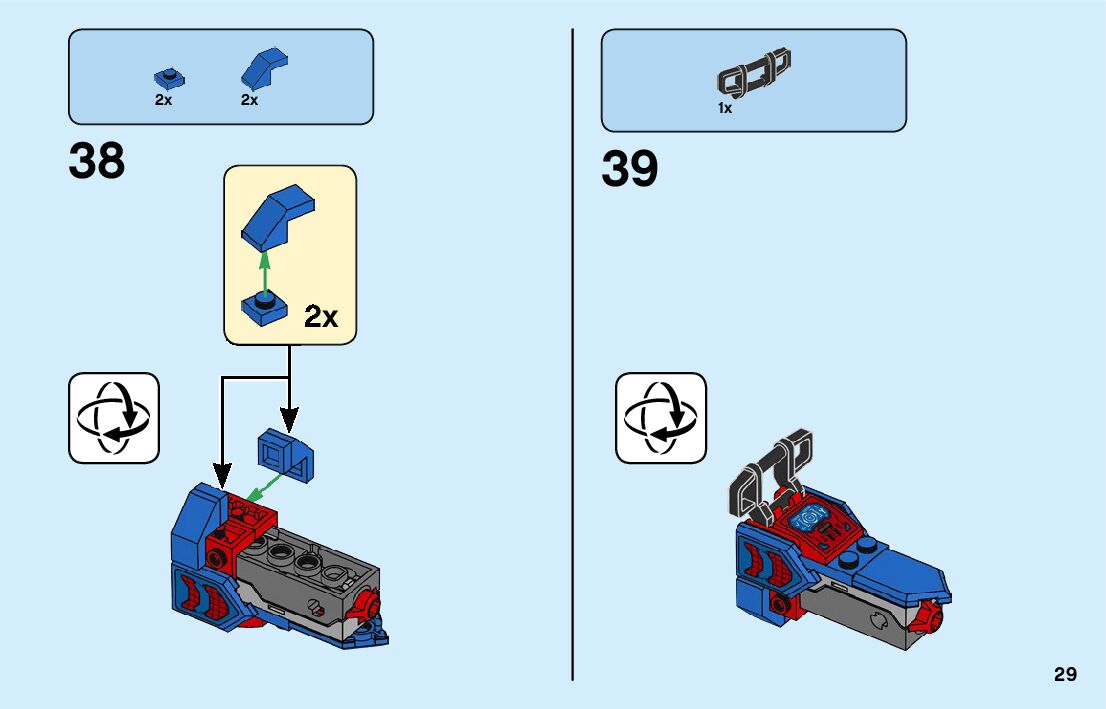 2x 2x

38

2x

1x

39

29