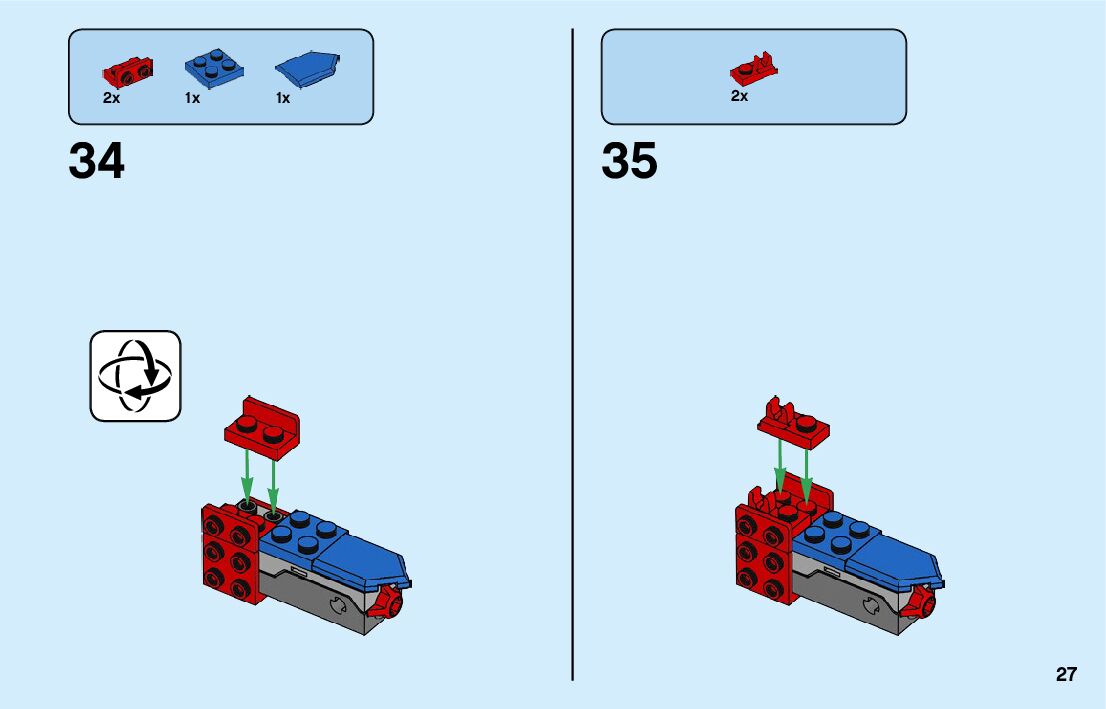 2x 1x 1x

34

2x

35

27