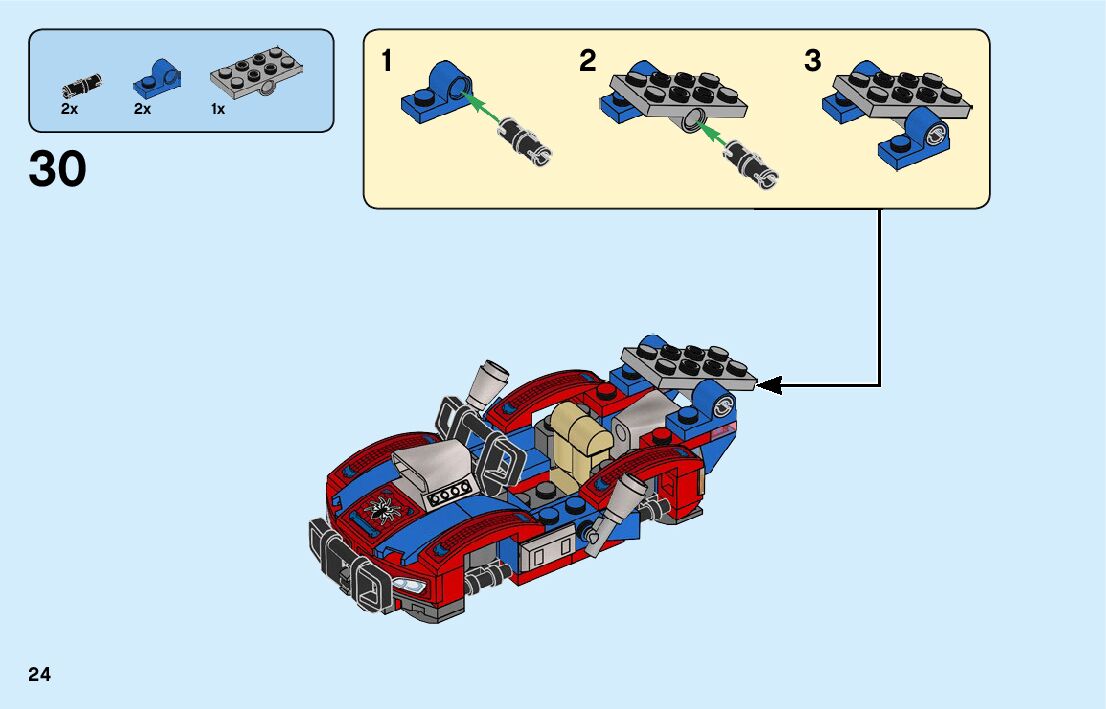 2x
2x
1x

30

1
2
3

24