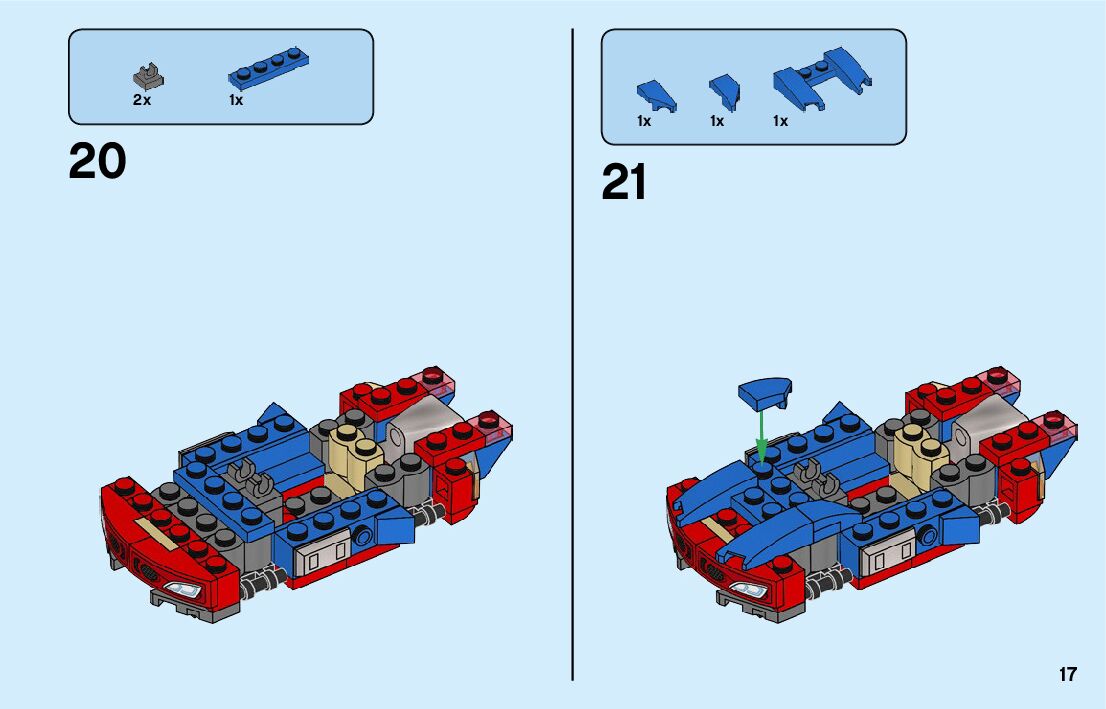 2x 1x

20

1x 1x 1x

21

17