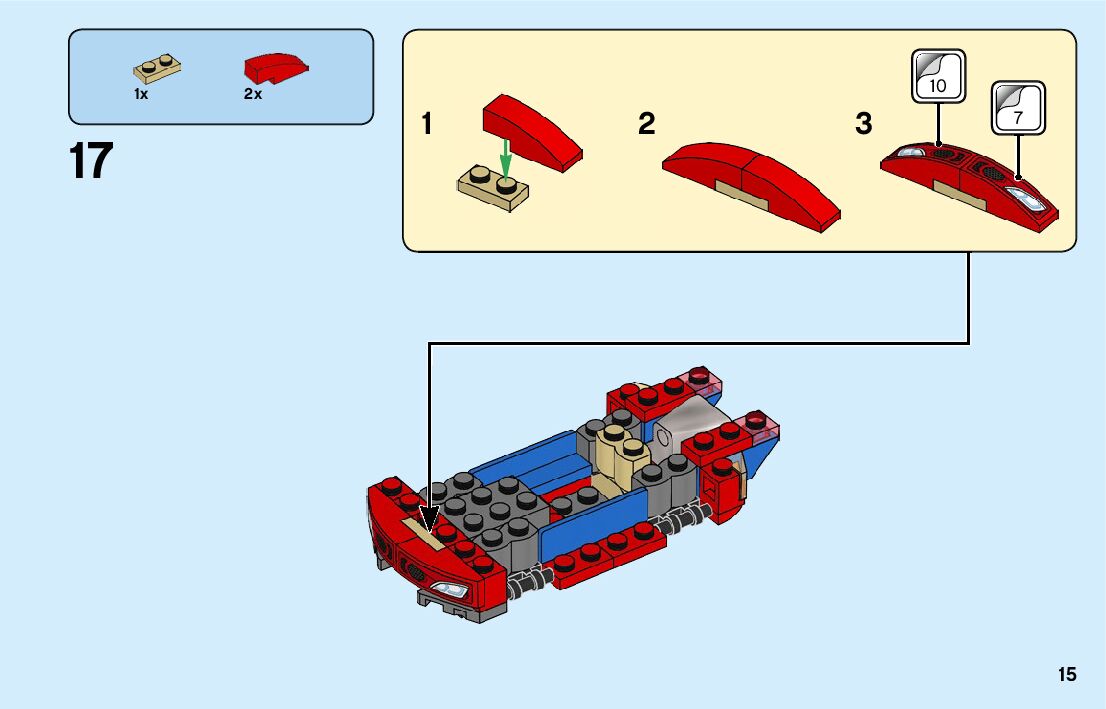 1x
2x

17

1
2
3
10
7

15