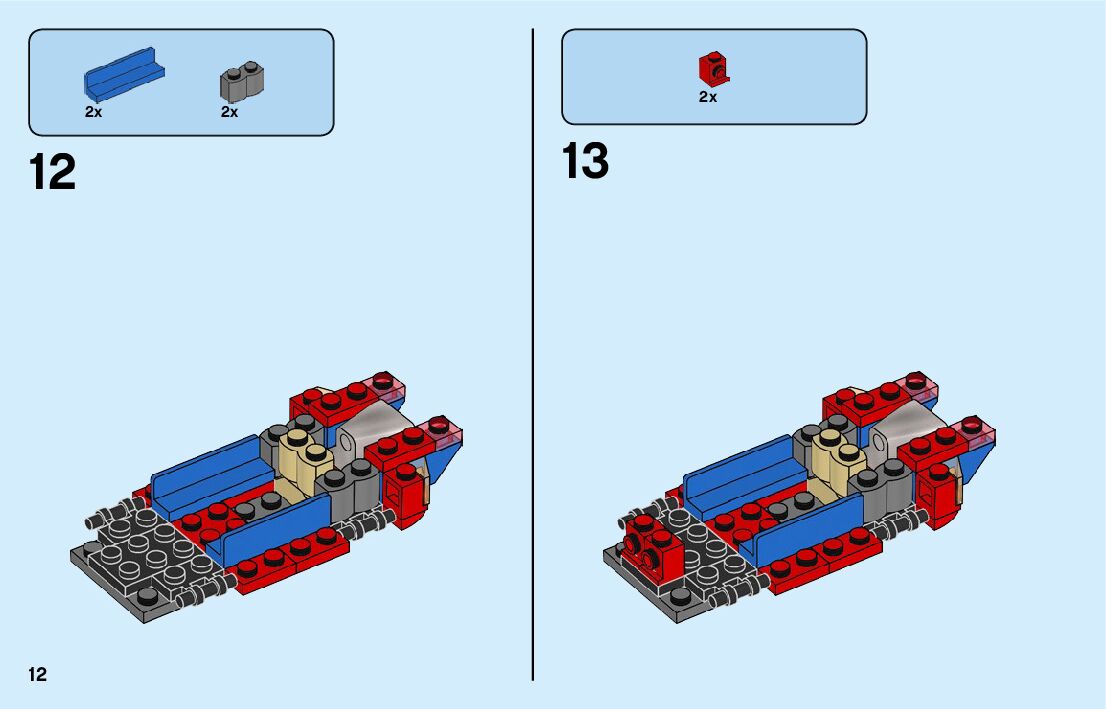 2x
2x

12

2x

13

12