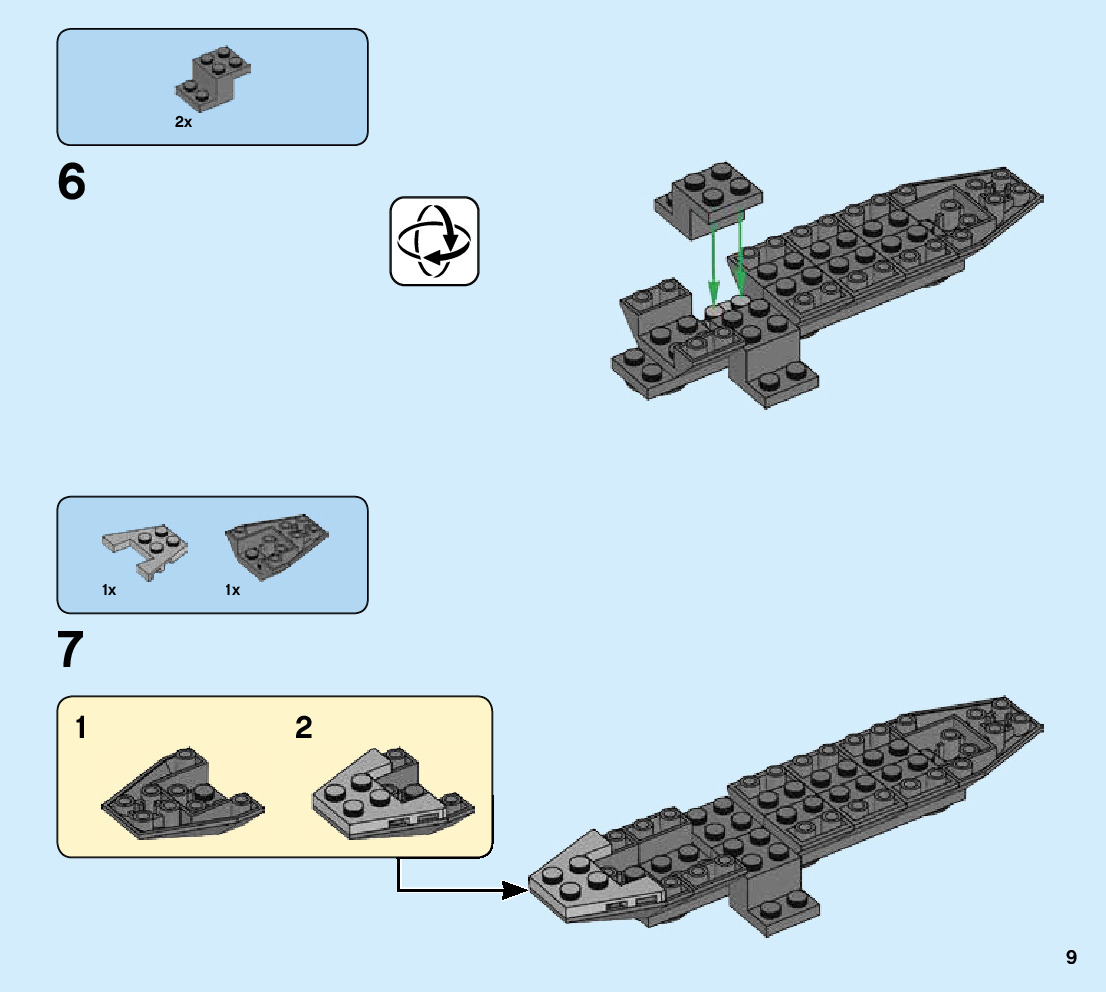 2x

6

1x 1x

7

1

2

9