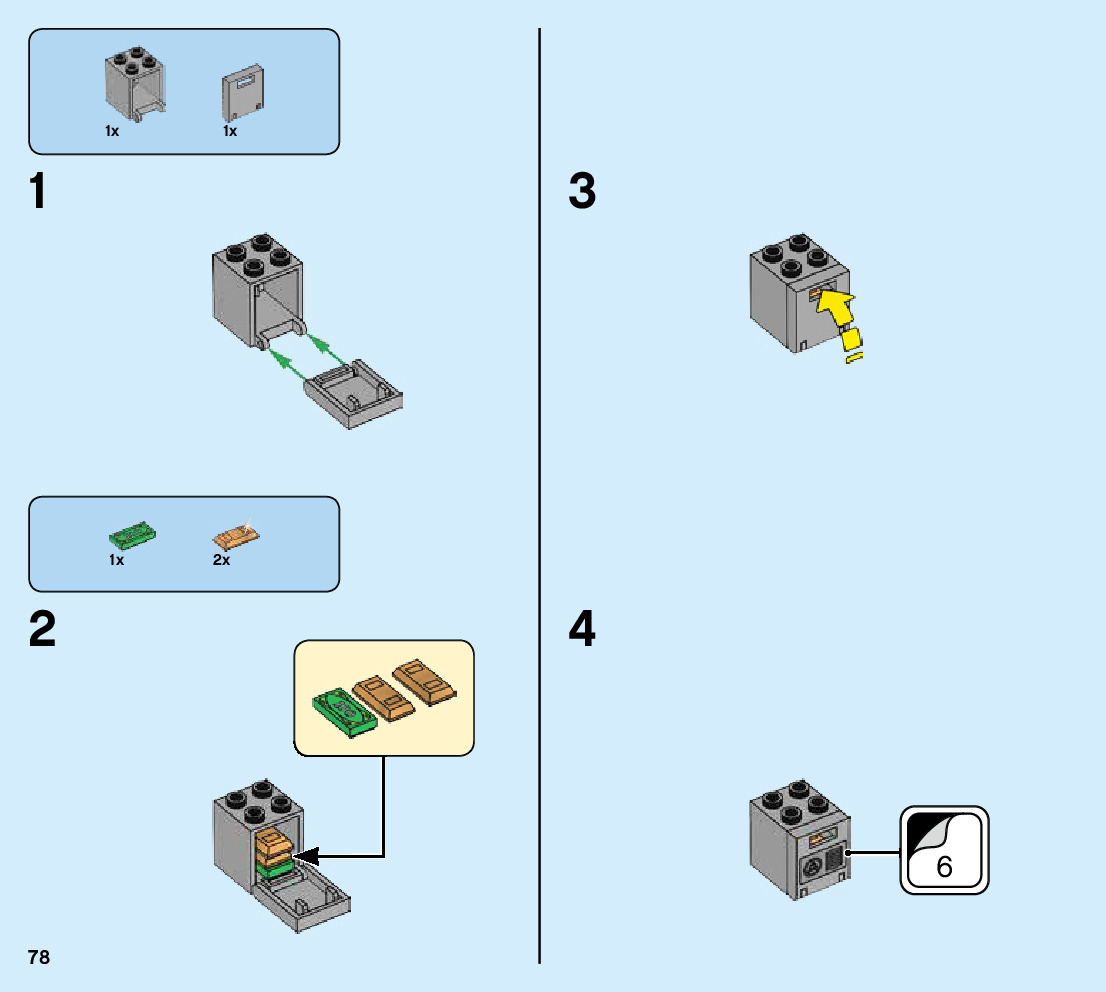 1x 1x

1

1x 2x

2

3

4

6

78