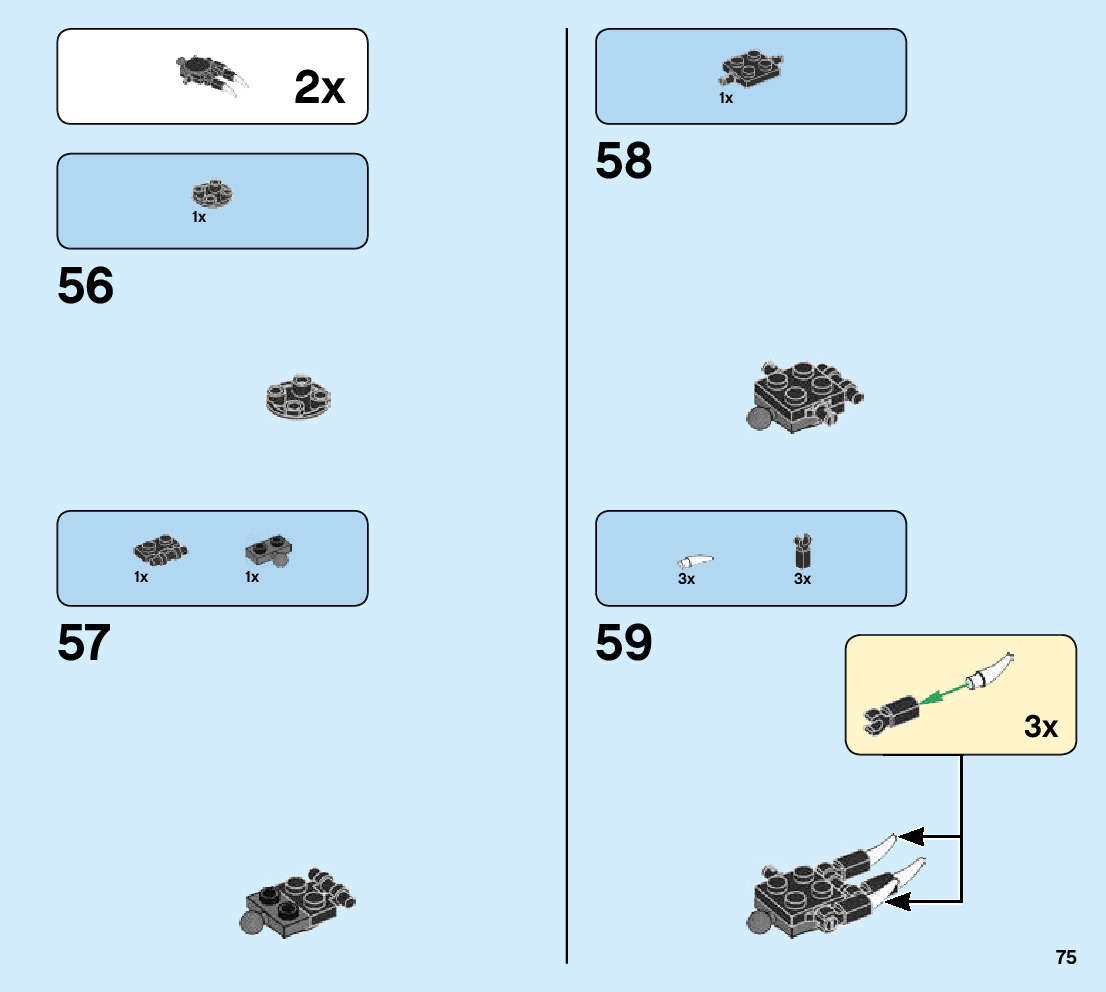 2x

1x

56

1x 1x

57

1x

58

3x 3x

59

3x

75