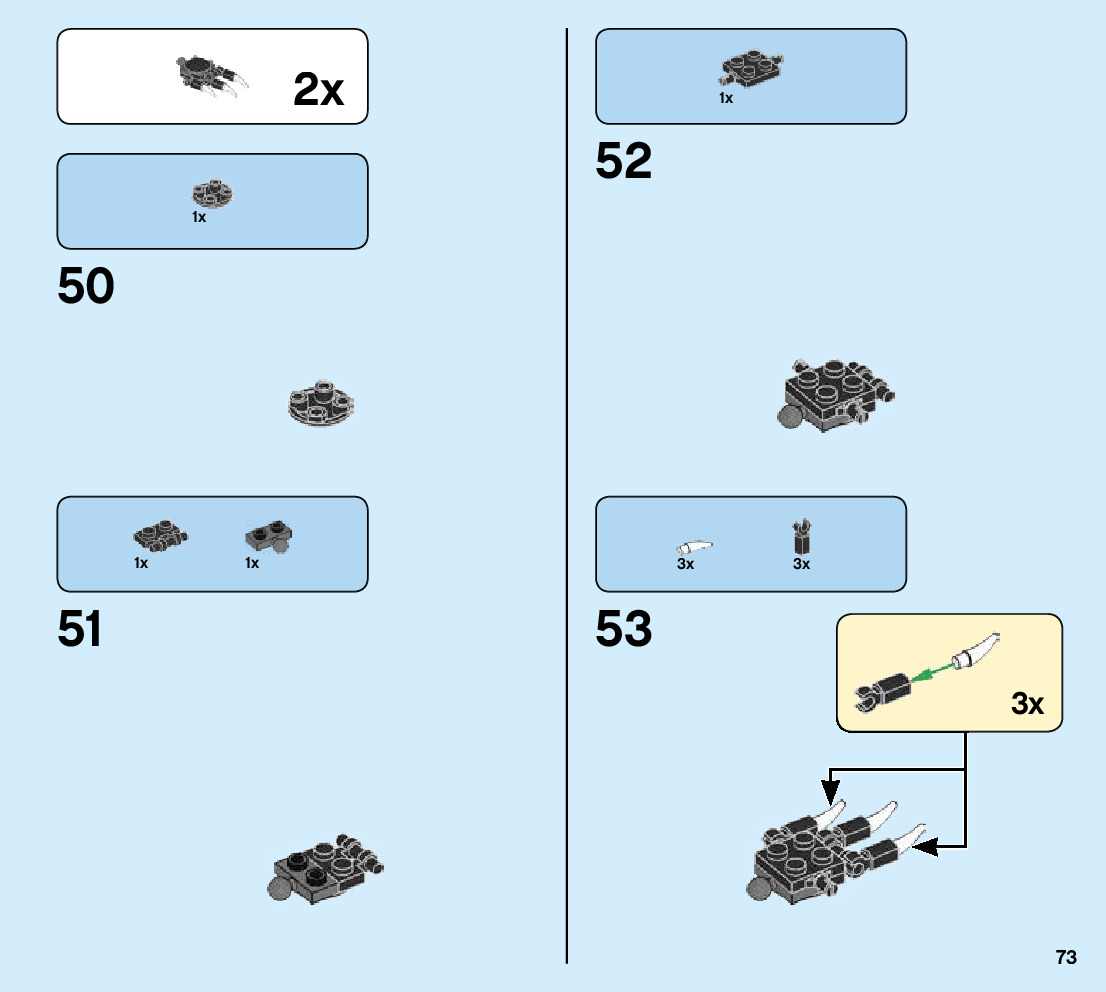 2x

1x

50

1x

1x

51

1x

52

3x

3x

53

3x

73