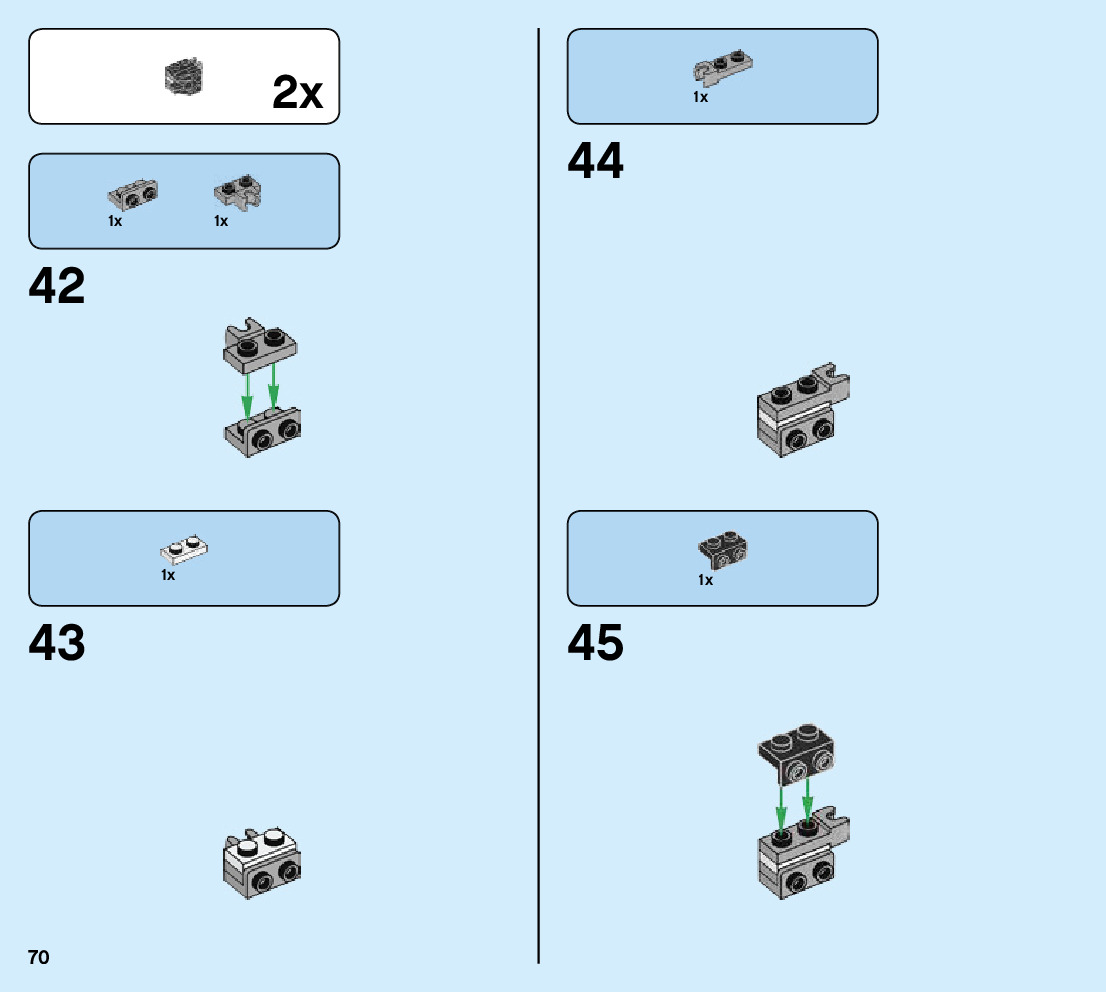 2x

1x 1x

42

1x

43

70

1x

44

1x

45